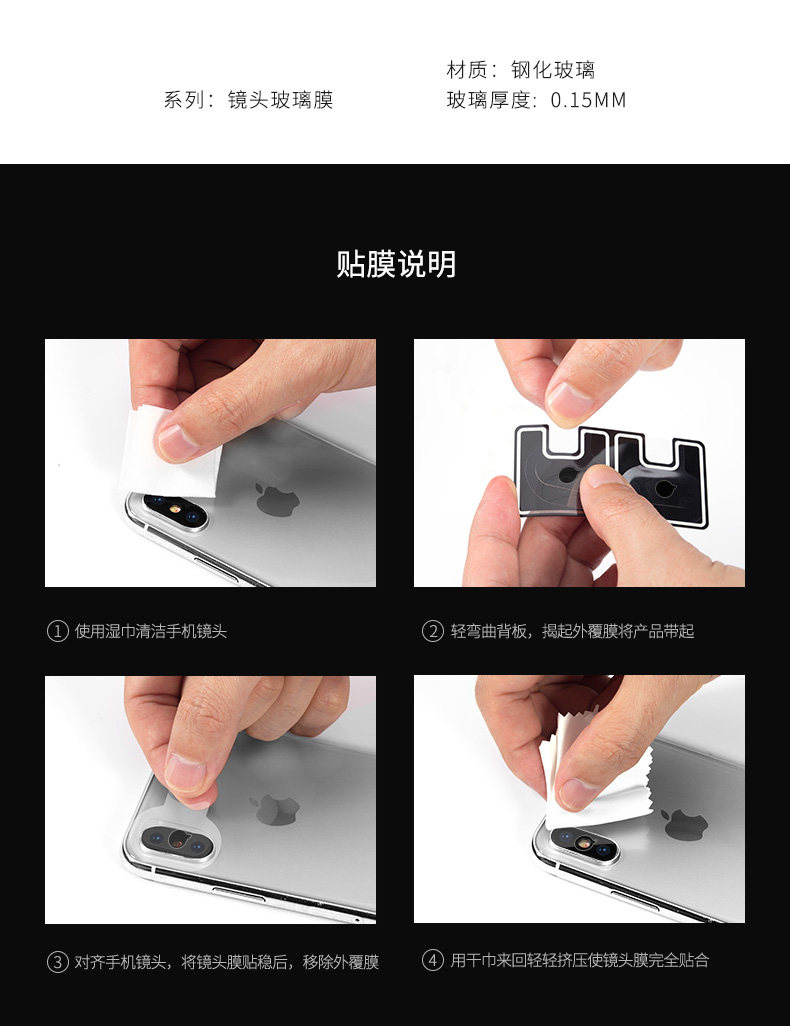 系列：镜头玻璃膜

材质：钢化玻璃
玻璃厚度：0.15MM

贴膜说明

① 使用湿巾清洁手机镜头

② 轻弯曲背板，揭起外覆膜将产品带起

③ 对齐手机镜头，将镜头膜贴稳后，移除外覆膜

④ 用干巾来回轻轻挤压使镜头膜完全贴合