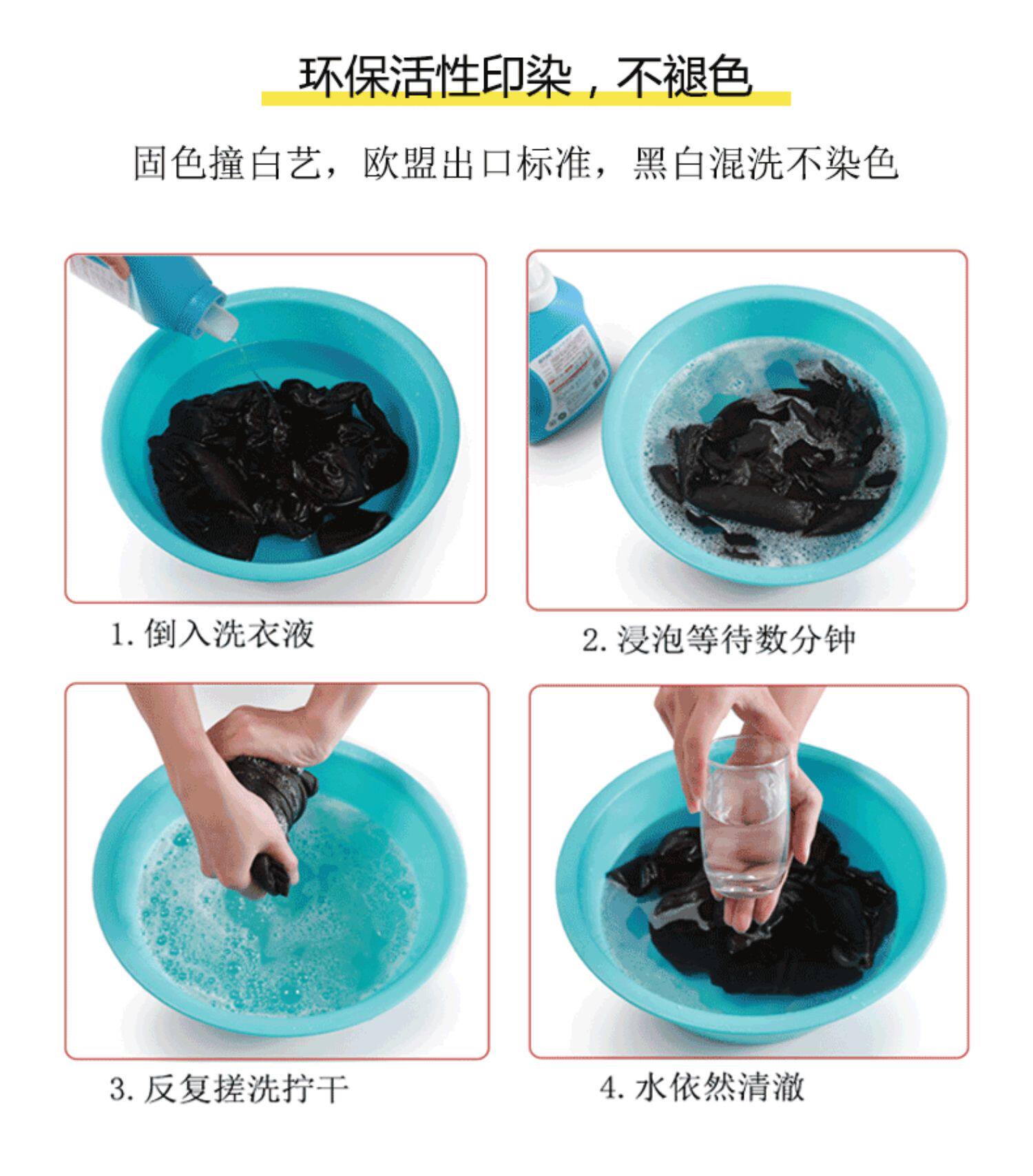 环保活性印染，不褪色

固色撞白艺，欧盟出口标准，黑白混洗不染色

1. 倒入洗衣液

2. 浸泡等待数分钟

3. 反复搓洗拧干

4. 水依然清澈