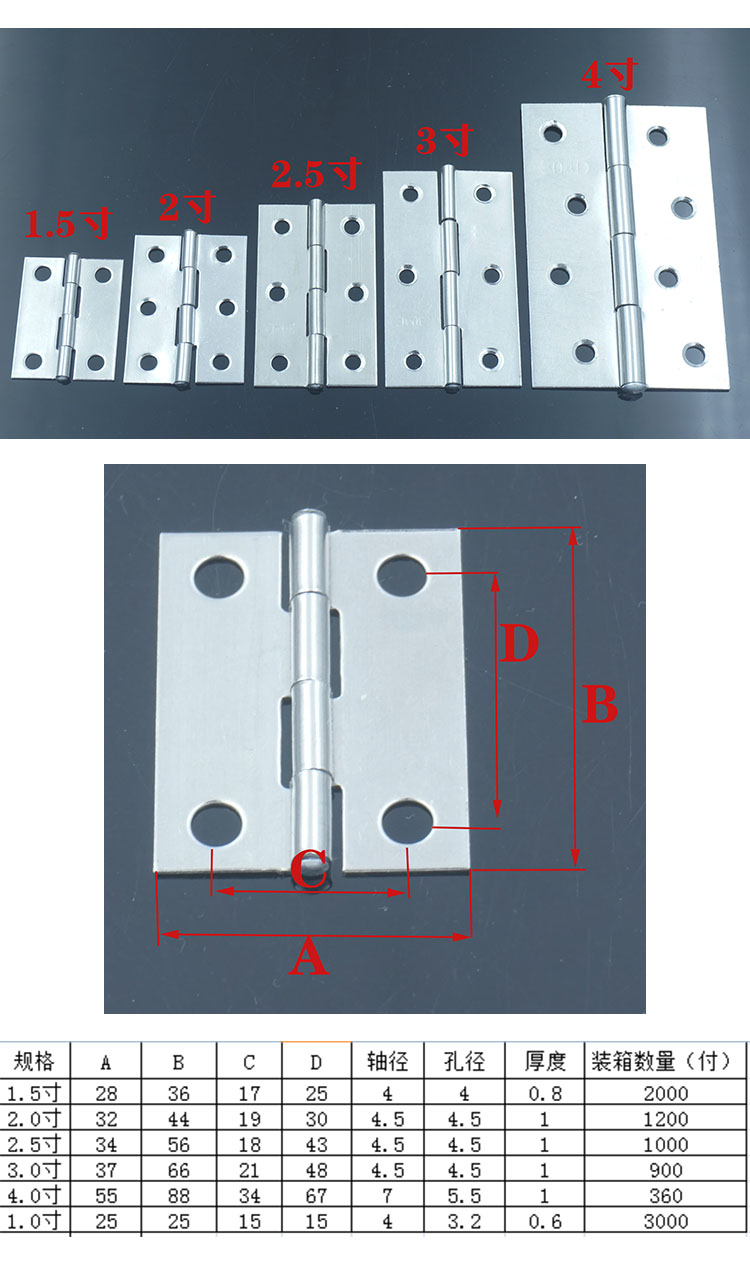 1.5寸 2寸 2.5寸 3寸 4寸

D
B
C
A

| 规格 | A | B | C | D | 轴径 | 孔径 | 厚度 | 装箱数量（付） |
|---|---|---|---|---|---|---|---|---|
| 1.5寸 | 28 | 36 | 17 | 25 | 4 | 4 | 0.8 | 2000 |
| 2.0寸 | 32 | 44 | 19 | 30 | 4.5 | 4.5 | 1 | 1200 |
| 2.5寸 | 34 | 56 | 18 | 43 | 4.5 | 4.5 | 1 | 1000 |
| 3.0寸 | 37 | 66 | 21 | 48 | 4.5 | 4.5 | 1 | 900 |
| 4.0寸 | 55 | 88 | 34 | 67 | 7 | 5.5 | 1 | 360 |
| 1.0寸 | 25 | 25 | 15 | 15 | 4 | 3.2 | 0.6 | 3000 |