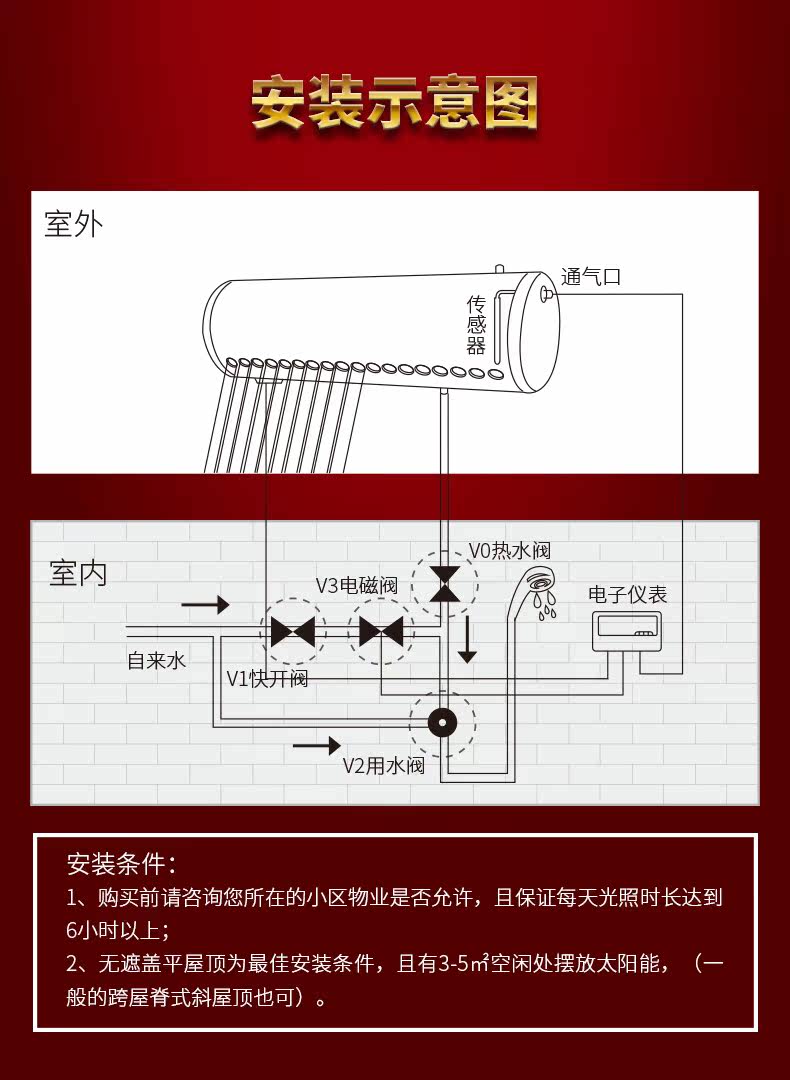 安装示意图

室外

通气口

传感器

室内

V0热水阀

V3电磁阀

电子仪表

自来水

V1快开阀

V2用水阀

安装条件：

1、购买前请咨询您所在的小区物业是否允许，且保证每天光照时长达到6小时以上；

2、无遮盖平屋顶为最佳安装条件，且有3-5㎡空闲处摆放太阳能，（一般的跨屋脊式斜屋顶也可）。