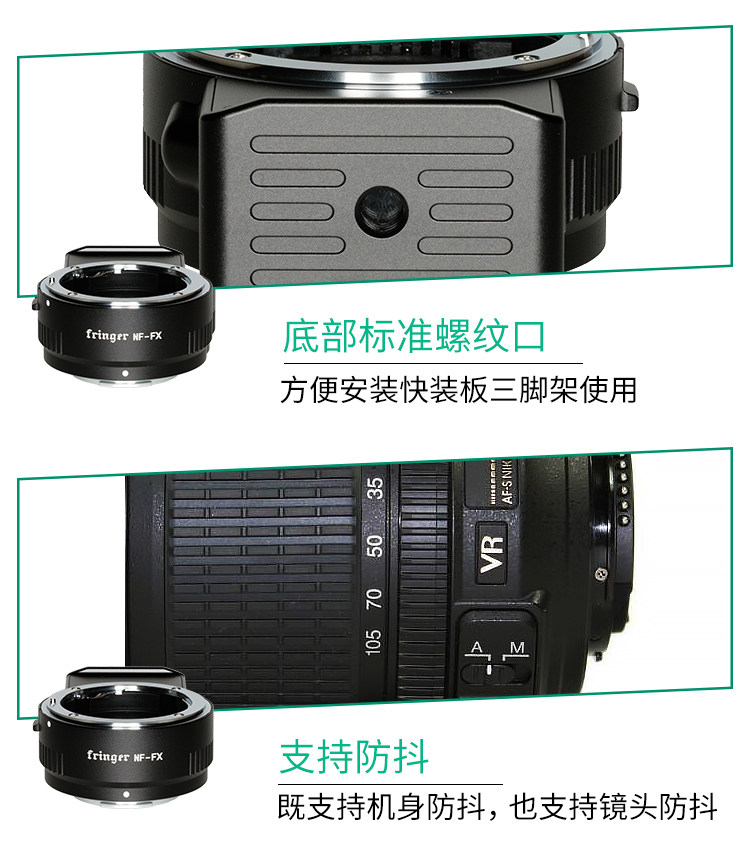 fringer NF-FX

底部标准螺纹口

方便安装快装板三脚架使用

35
50
70
105

AF-S NIK

VR

A M

fringer NF-FX

支持防抖

既支持机身防抖，也支持镜头防抖