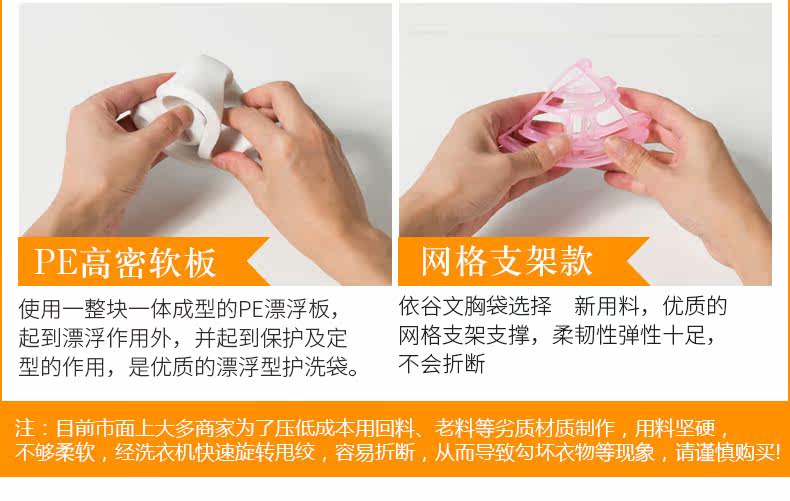 PE高密软板

使用一整块一体成型的PE漂浮板，起到漂浮作用外，并起到保护及定型的作用，是优质的漂浮型护洗袋。

网格支架款

依谷文胸袋选择 新用料，优质的网格支架支撑，柔韧性弹性十足，不会折断

注：目前市面上大多商家为了压低成本用回料、老料等劣质材质制作，用料坚硬，不够柔软，经洗衣机快速旋转甩绞，容易折断，从而导致勾坏衣物等现象，请谨慎购买!