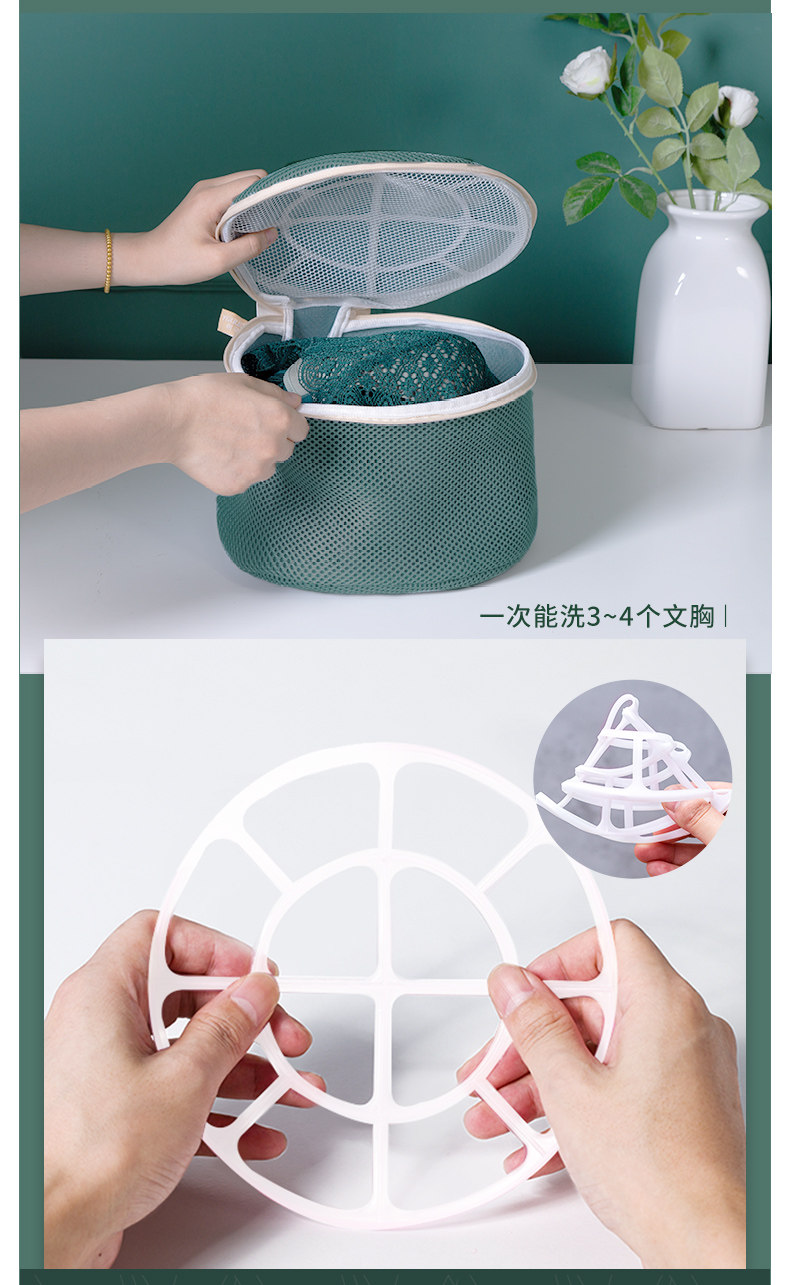 一次能洗3~4个文胸