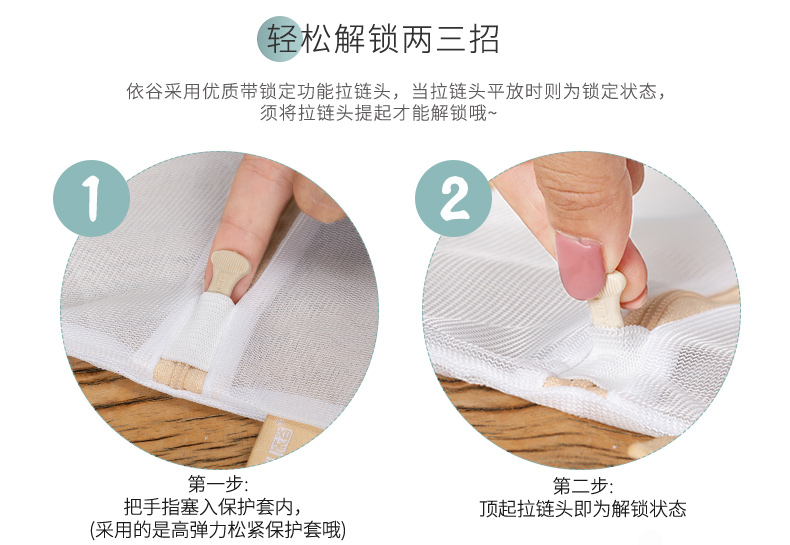 轻松解锁两三招

依谷采用优质带锁定功能拉链头，当拉链头平放时则为锁定状态，须将拉链头提起才能解锁哦~

1

2

第一步:
把手指塞入保护套内，
(采用的是高弹力松紧保护套哦)

第二步:
顶起拉链头即为解锁状态