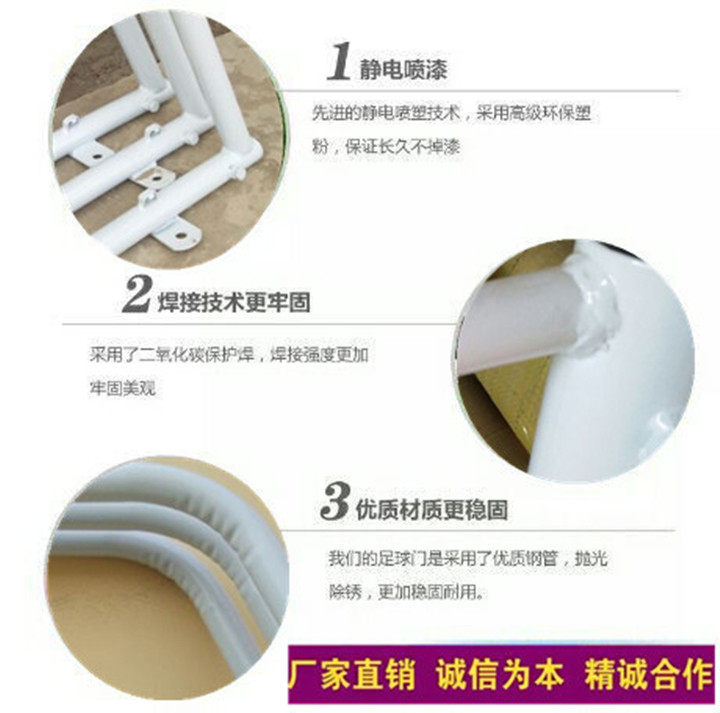 1 静电喷漆

先进的静电喷塑技术，采用高级环保塑粉，保证长久不掉漆

2 焊接技术更牢固

采用了二氧化碳保护焊，焊接强度更加牢固美观

3 优质材质更稳固

我们的足球门是采用了优质钢管，抛光除锈，更加稳固耐用。

厂家直销 诚信为本 精诚合作