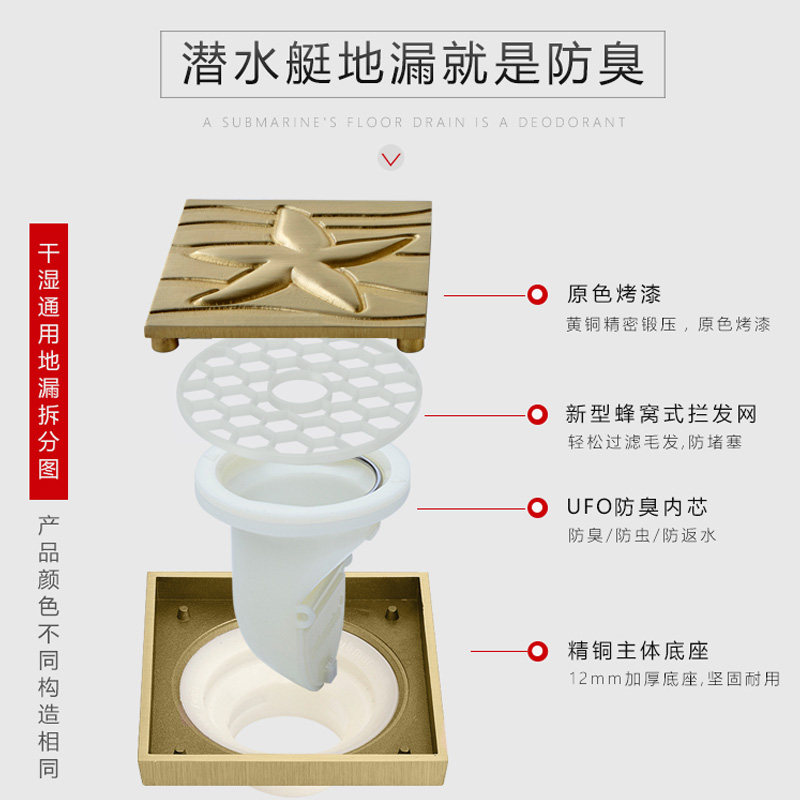 潜水艇地漏就是防臭

A SUBMARINE'S FLOOR DRAIN IS A DEODORANT

干湿通用地漏拆分图

产品颜色不同构造相同

原色烤漆
黄铜精密锻压，原色烤漆

新型蜂窝式拦发网
轻松过滤毛发,防堵塞

UFO防臭内芯
防臭/防虫/防返水

精铜主体底座
12mm加厚底座,坚固耐用