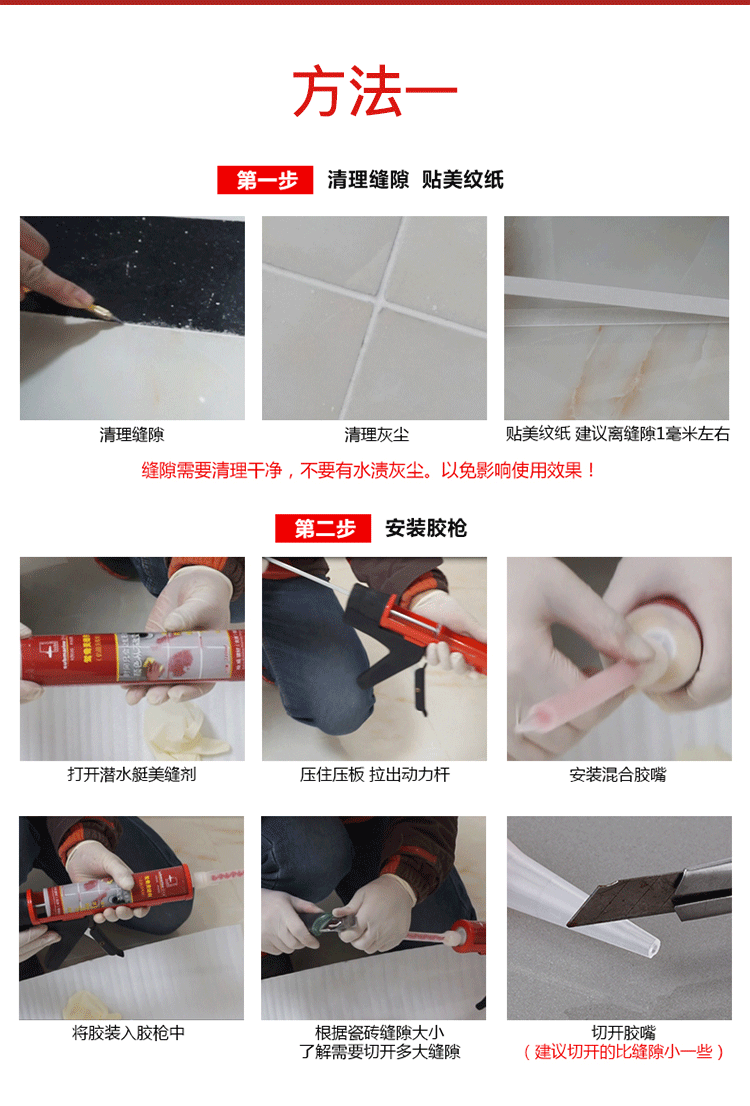 方法一

第一步 清理缝隙 贴美纹纸

清理缝隙

清理灰尘

贴美纹纸 建议离缝隙1毫米左右

缝隙需要清理干净，不要有水渍灰尘。以免影响使用效果！

第二步 安装胶枪

打开潜水艇美缝剂

压住压板 拉出动力杆

安装混合胶嘴

将胶装入胶枪中

根据瓷砖缝隙大小
了解需要切开多大缝隙

切开胶嘴
（建议切开的比缝隙小一些）