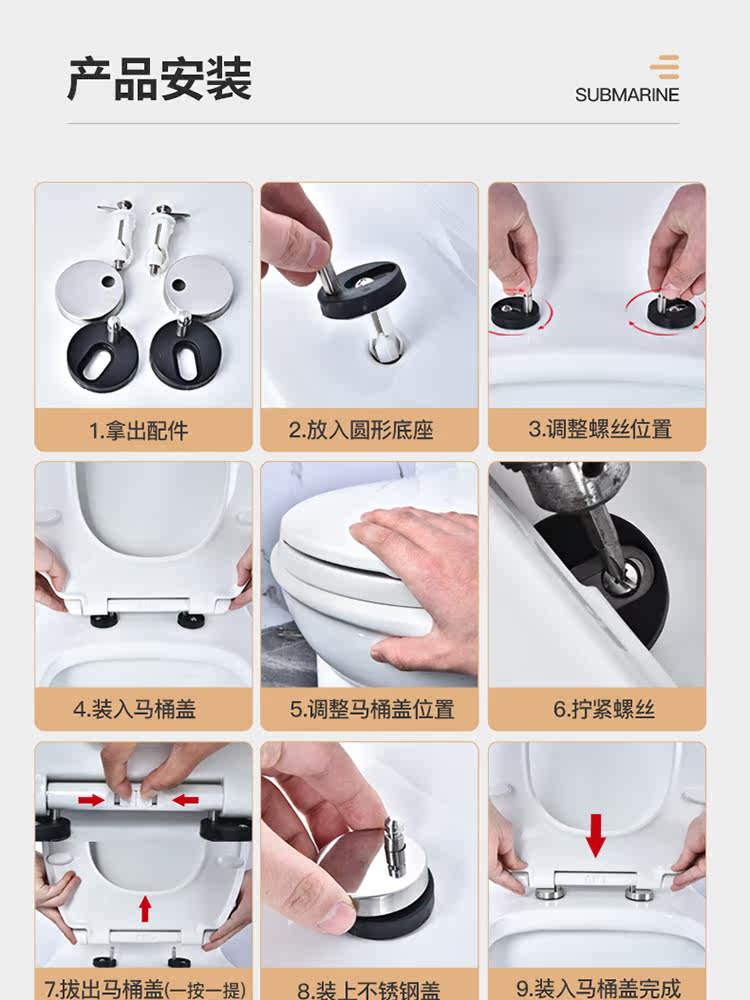 产品安装

SUBMARINE

1.拿出配件

2.放入圆形底座

3.调整螺丝位置

4.装入马桶盖

5.调整马桶盖位置

6.拧紧螺丝

7.拔出马桶盖(一按一提)

8.装上不锈钢盖

9.装入马桶盖完成