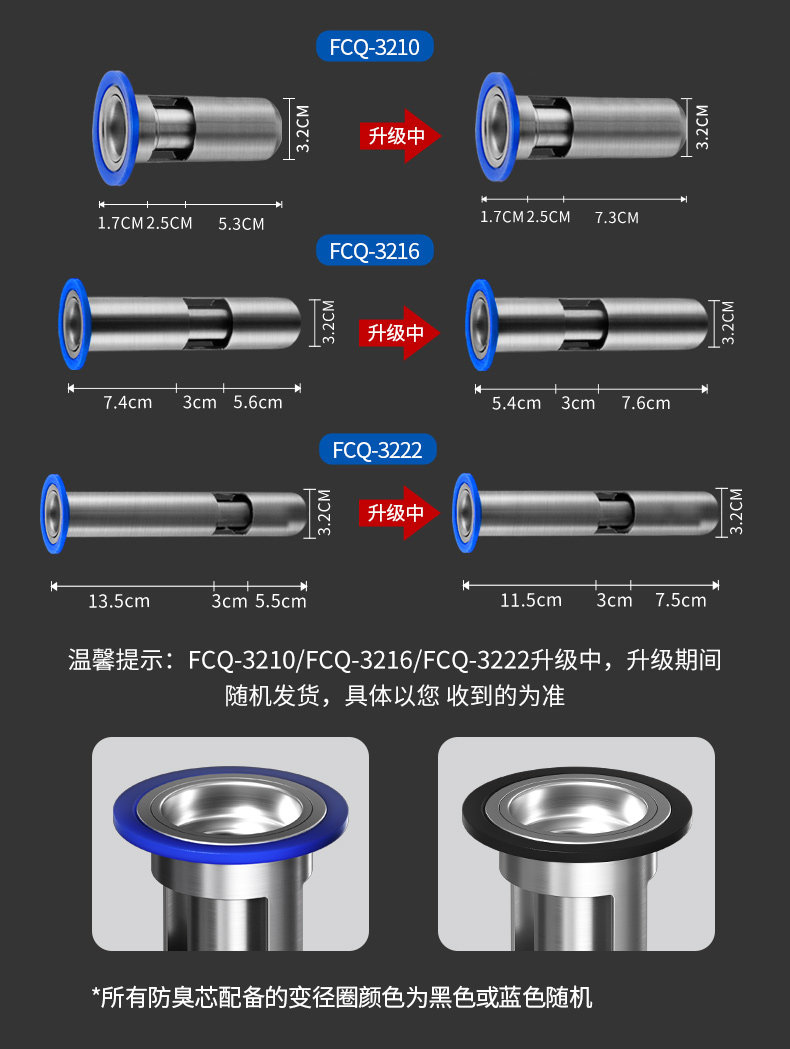 FCQ-3210

3.2CM

1.7CM 2.5CM 5.3CM

升级中

3.2CM

1.7CM 2.5CM 7.3CM

FCQ-3216

3.2CM

7.4cm 3cm 5.6cm

升级中

3.2CM

5.4cm 3cm 7.6cm

FCQ-3222

3.2CM

13.5cm 3cm 5.5cm

升级中

3.2CM

11.5cm 3cm 7.5cm

温馨提示：FCQ-3210/FCQ-3216/FCQ-3222升级中，升级期间随机发货，具体以您 收到的为准

*所有防臭芯配备的变径圈颜色为黑色或蓝色随机