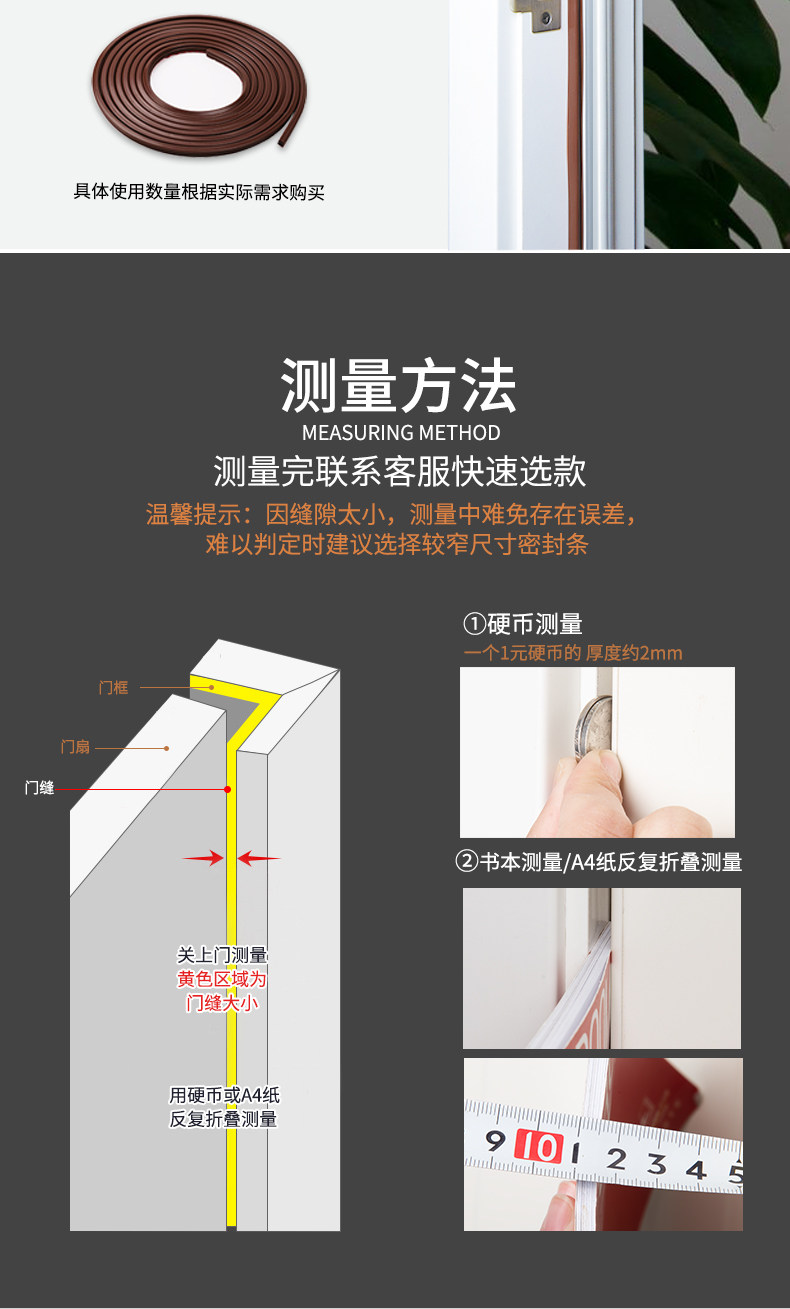 具体使用数量根据实际需求购买

测量方法
MEASURING METHOD
测量完联系客服快速选款
温馨提示：因缝隙太小，测量中难免存在误差，难以判定时建议选择较窄尺寸密封条

门框
门扇
门缝
关上门测量
黄色区域为
门缝大小
用硬币或A4纸
反复折叠测量

①硬币测量
一个1元硬币的 厚度约2mm
②书本测量/A4纸反复折叠测量

9 10 1 2 3 4 5