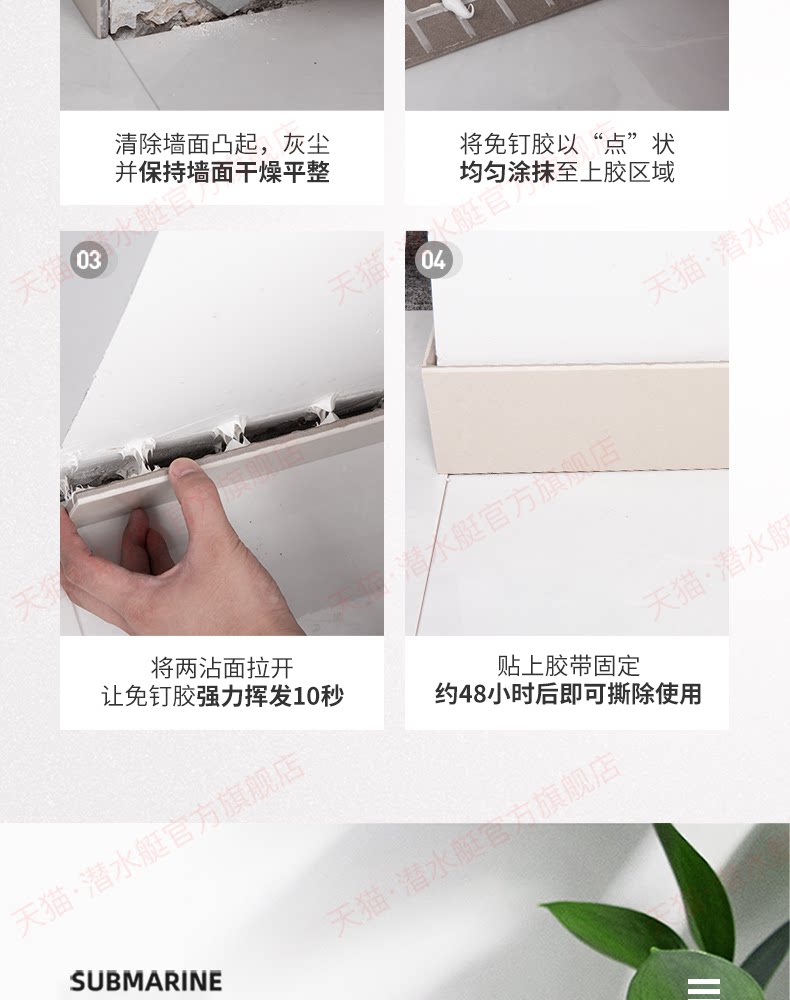 清除墙面凸起，灰尘
并保持墙面干燥平整

将免钉胶以“点”状
均匀涂抹至上胶区域

03

04

将两沾面拉开
让免钉胶强力挥发10秒

贴上胶带固定
约48小时后即可撕除使用

天猫·潜水艇官方旗舰店

SUBMARINE