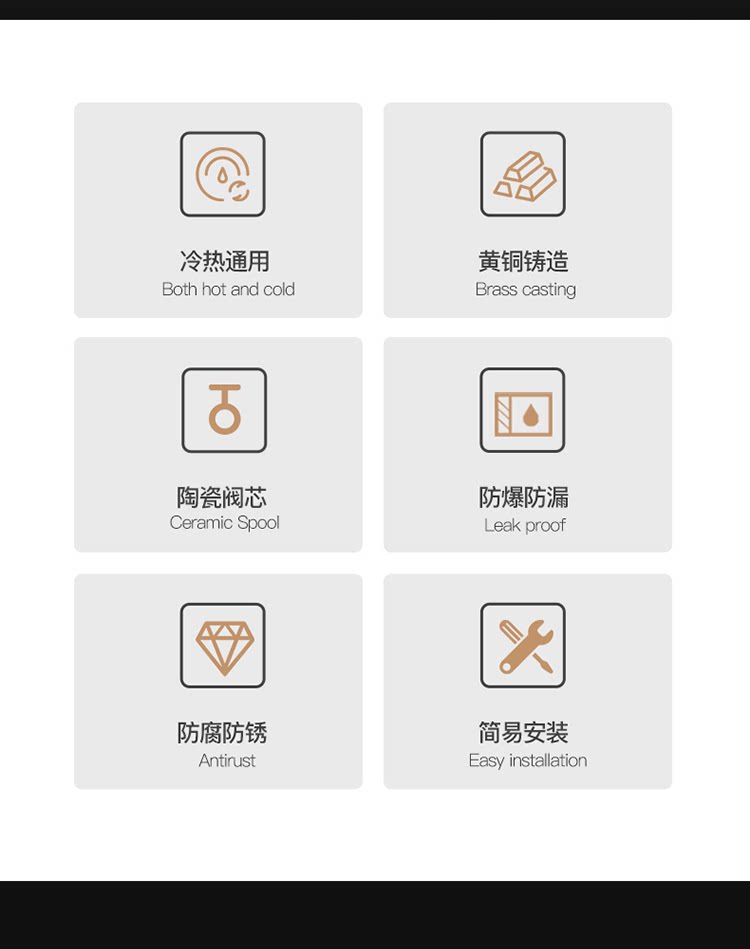 冷热通用
Both hot and cold

黄铜铸造
Brass casting

陶瓷阀芯
Ceramic Spool

防爆防漏
Leak proof

防腐防锈
Antirust

简易安装
Easy installation