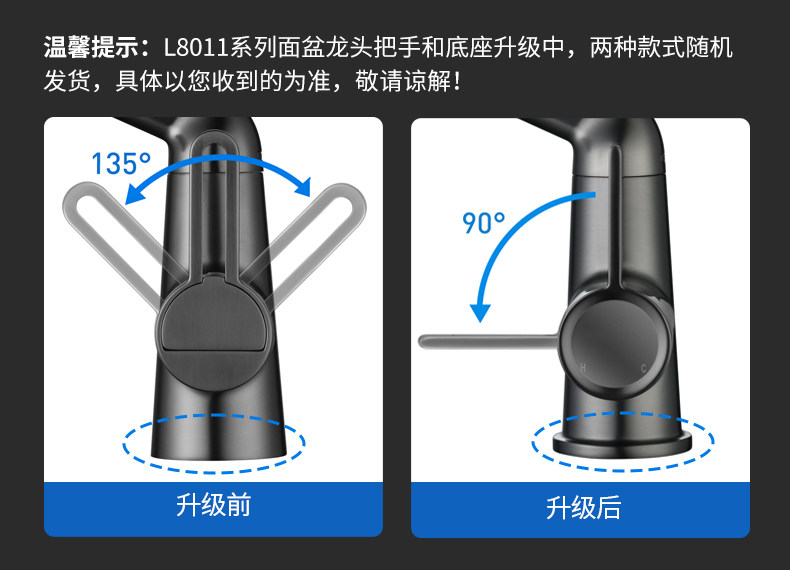 温馨提示：L8011系列面盆龙头把手和底座升级中，两种款式随机发货，具体以您收到的为准，敬请谅解！

135°

升级前

90°

H C

升级后