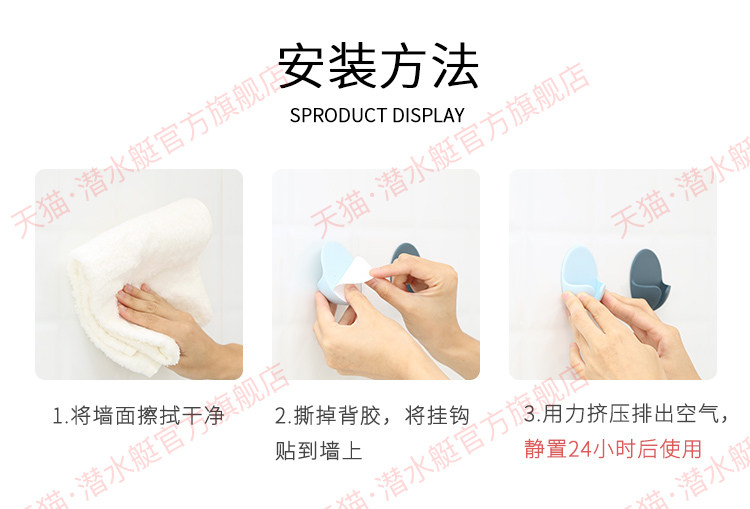 安装方法

SPRODUCT DISPLAY

天猫·潜水艇官方旗舰店

1.将墙面擦拭干净

2.撕掉背胶，将挂钩贴到墙上

3.用力挤压排出空气，静置24小时后使用