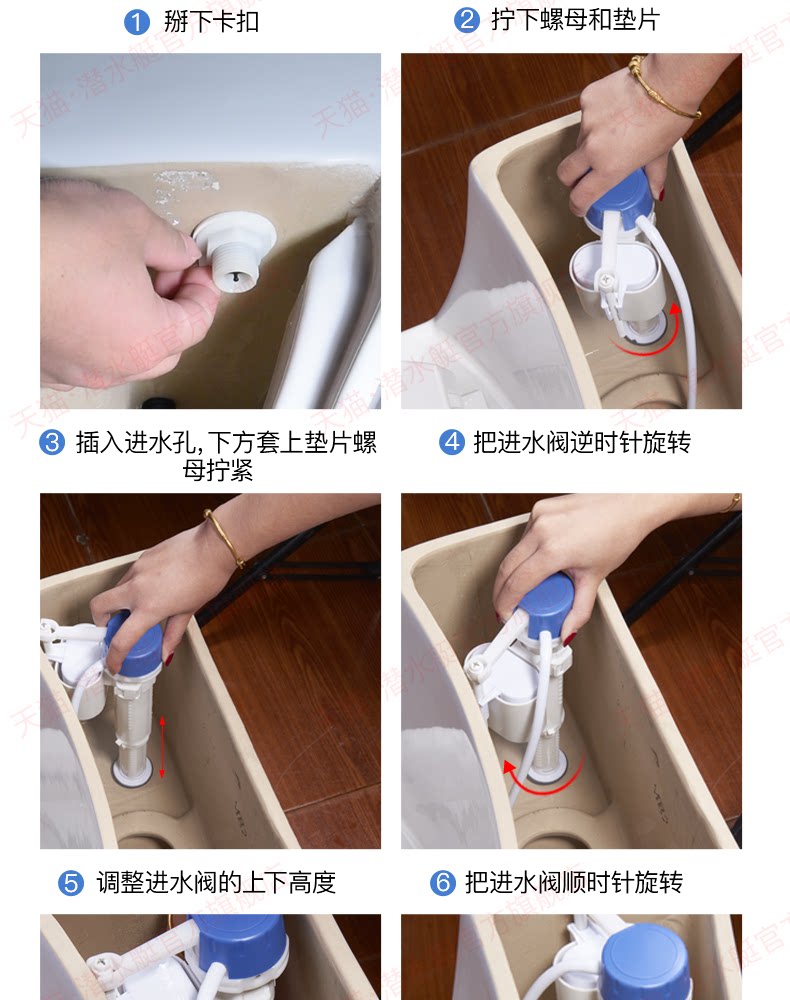 1 掰下卡扣

2 拧下螺母和垫片

3 插入进水孔，下方套上垫片螺母拧紧

4 把进水阀逆时针旋转

5 调整进水阀的上下高度

6 把进水阀顺时针旋转

天猫·潜水艇官方旗舰店