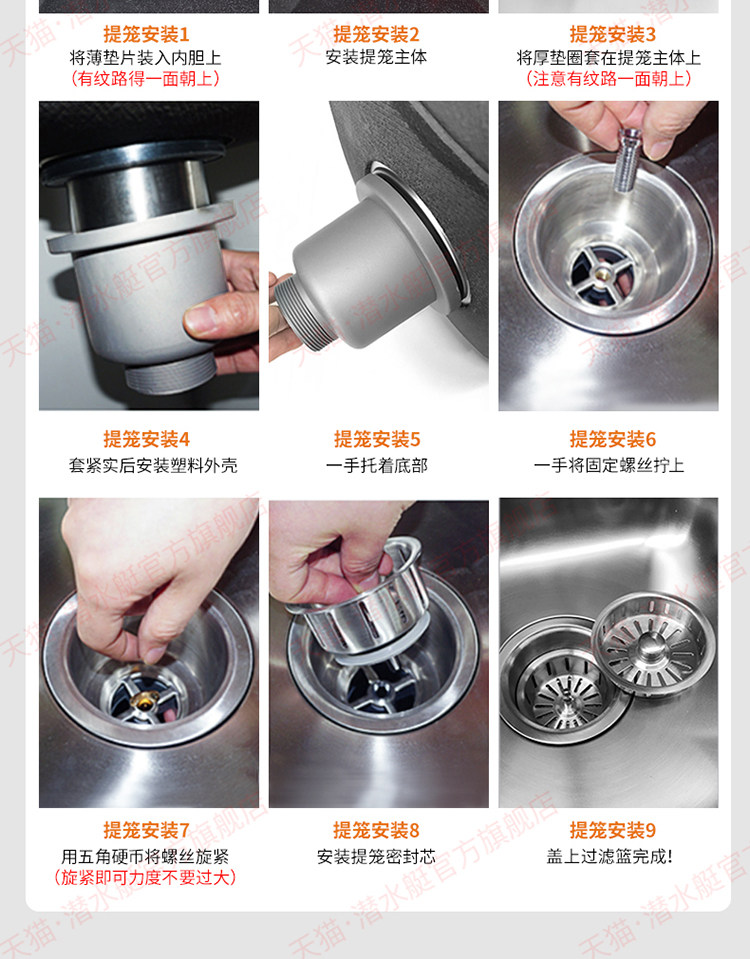 提笼安装1
将薄垫片装入内胆上
（有纹路得一面朝上）

提笼安装2
安装提笼主体

提笼安装3
将厚垫圈套在提笼主体上
（注意有纹路一面朝上）

提笼安装4
套紧实后安装塑料外壳

提笼安装5
一手托着底部

提笼安装6
一手将固定螺丝拧上

提笼安装7
用五角硬币将螺丝旋紧
（旋紧即可力度不要过大）

提笼安装8
安装提笼密封芯

提笼安装9
盖上过滤篮完成！

天猫·潜水艇官方旗舰店