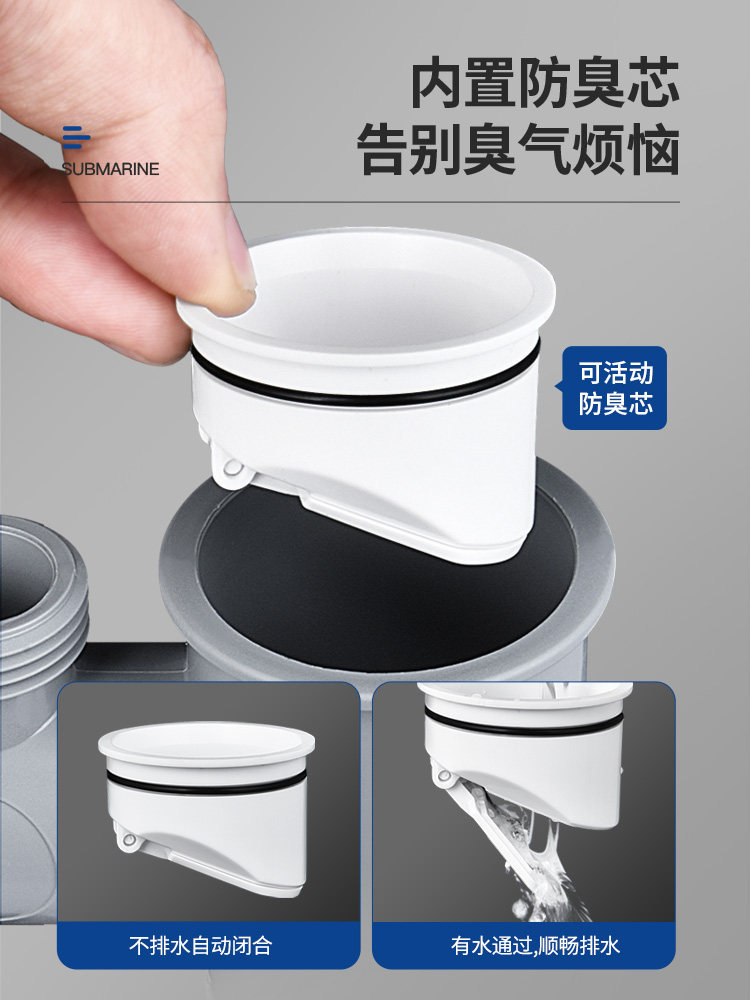 SUBMARINE

内置防臭芯
告别臭气烦恼

可活动
防臭芯

不排水自动闭合

有水通过,顺畅排水