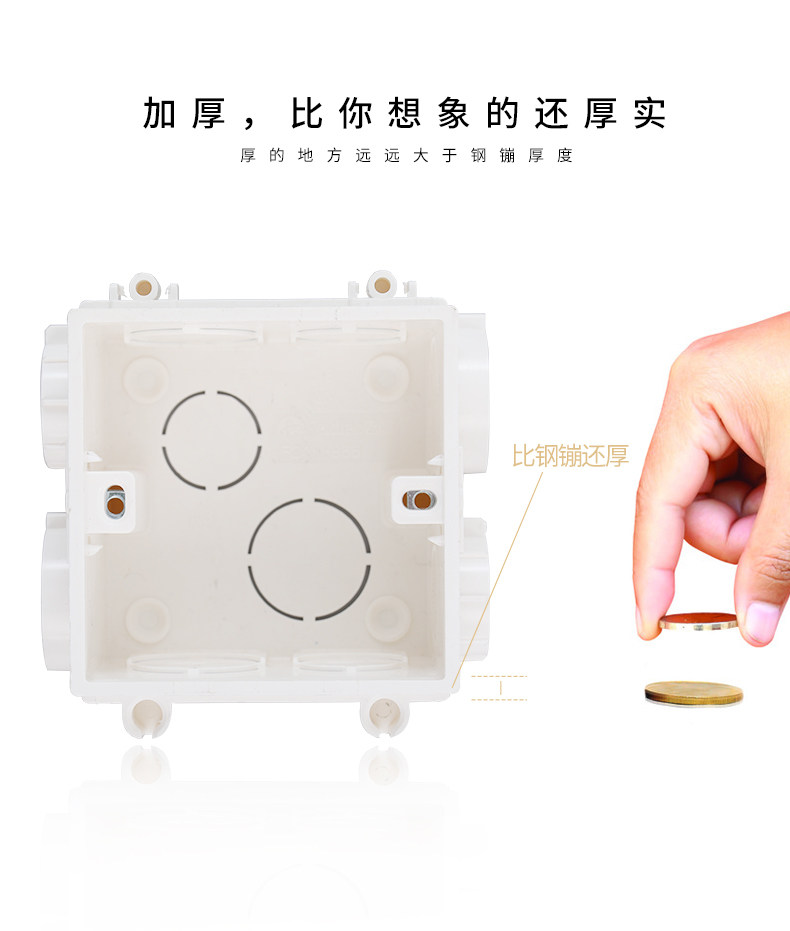 加厚，比你想象的还厚实

厚的地方远远大于钢镚厚度

比钢镚还厚