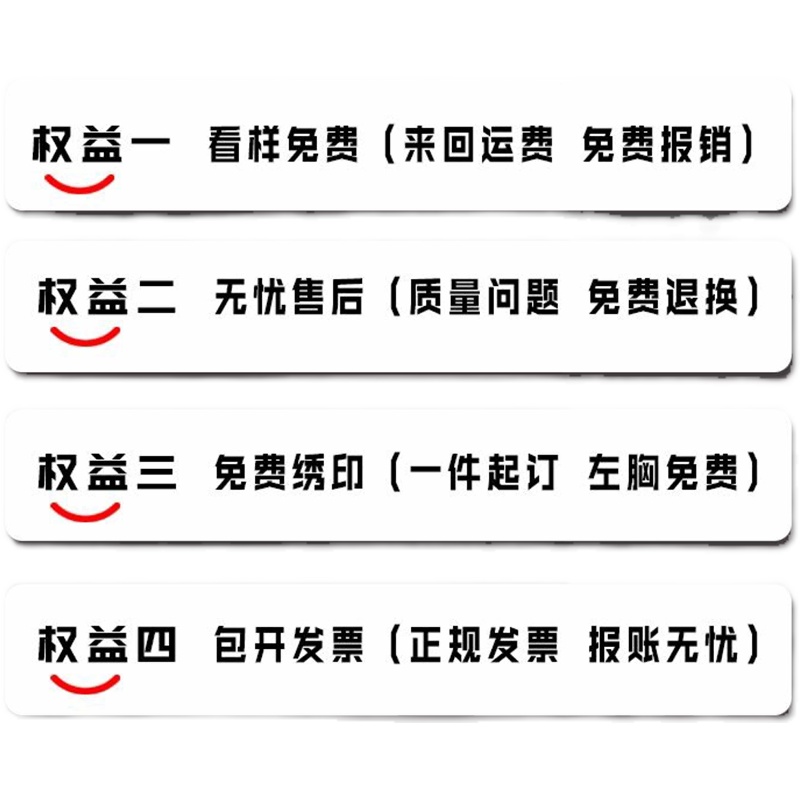 权益一 看样免费（来回运费 免费报销）

权益二 无忧售后（质量问题 免费退换）

权益三 免费绣印（一件起订 左胸免费）

权益四 包开发票（正规发票 报账无忧）