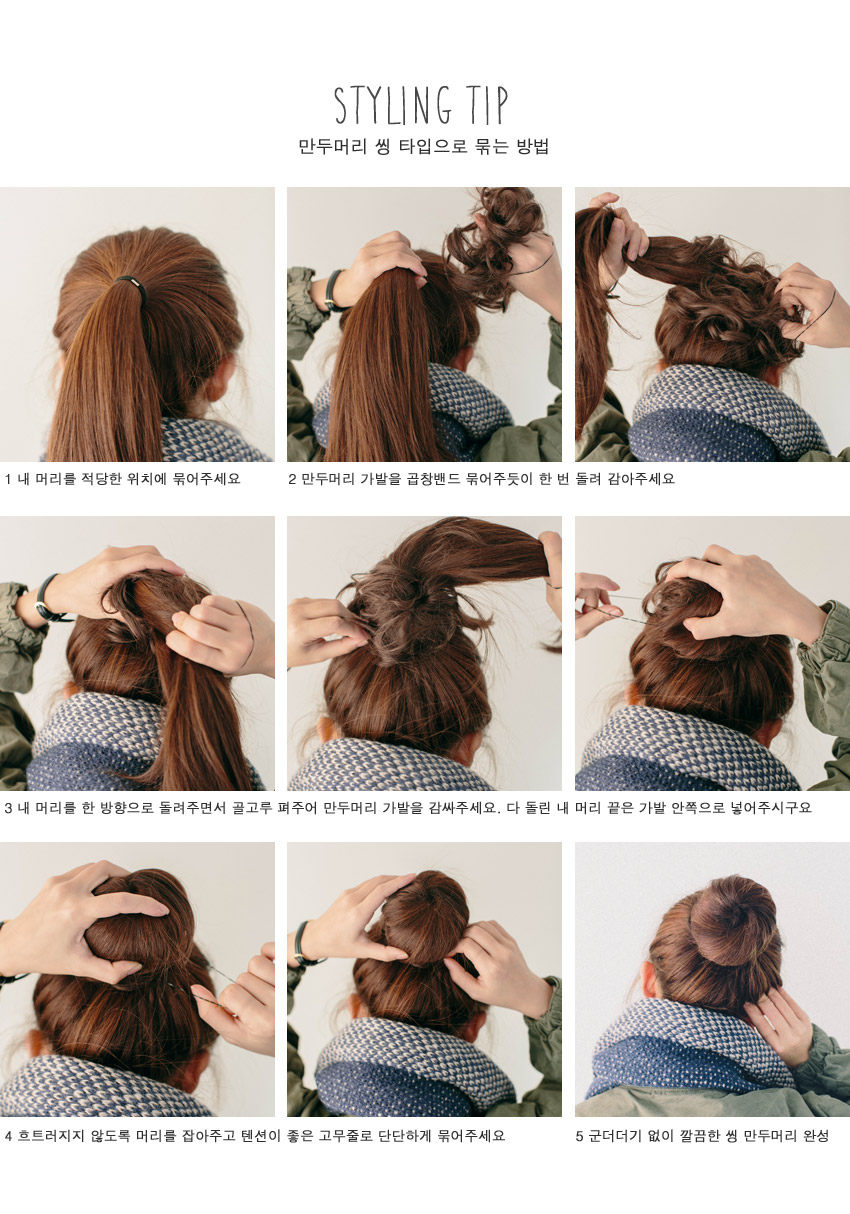 STYLING TIP
만두머리 씽 타입으로 묶는 방법

1 내 머리를 적당한 위치에 묶어주세요

2 만두머리 가발을 곱창밴드 묶어주듯이 한 번 돌려 감아주세요

3 내 머리를 한 방향으로 돌려주면서 골고루 펴주어 만두머리 가발을 감싸주세요. 다 돌린 내 머리 끝은 가발 안쪽으로 넣어주시구요

4 흐트러지지 않도록 머리를 잡아주고 텐션이 좋은 고무줄로 단단하게 묶어주세요

5 군더더기 없이 깔끔한 씽 만두머리 완성