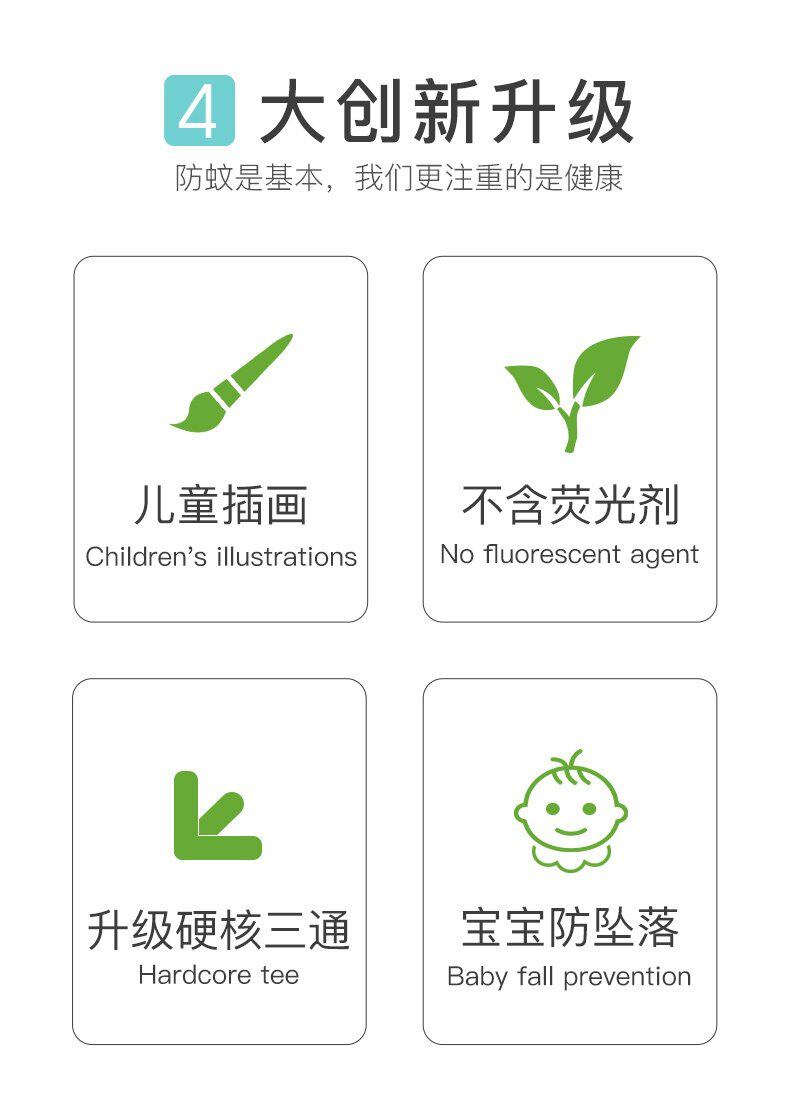 4大创新升级

防蚊是基本，我们更注重的是健康

儿童插画
Children's illustrations

不含荧光剂
No fluorescent agent

升级硬核三通
Hardcore tee

宝宝防坠落
Baby fall prevention