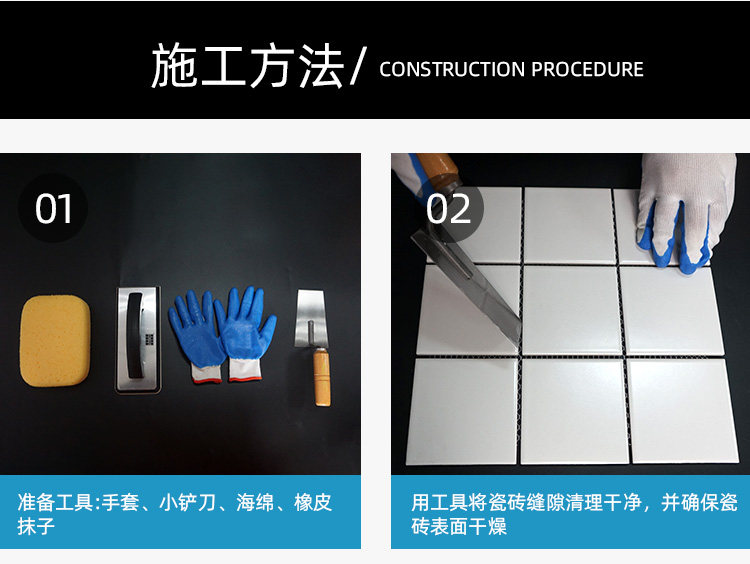 施工方法/ CONSTRUCTION PROCEDURE

01

准备工具:手套、小铲刀、海绵、橡皮抹子

02

用工具将瓷砖缝隙清理干净，并确保瓷砖表面干燥