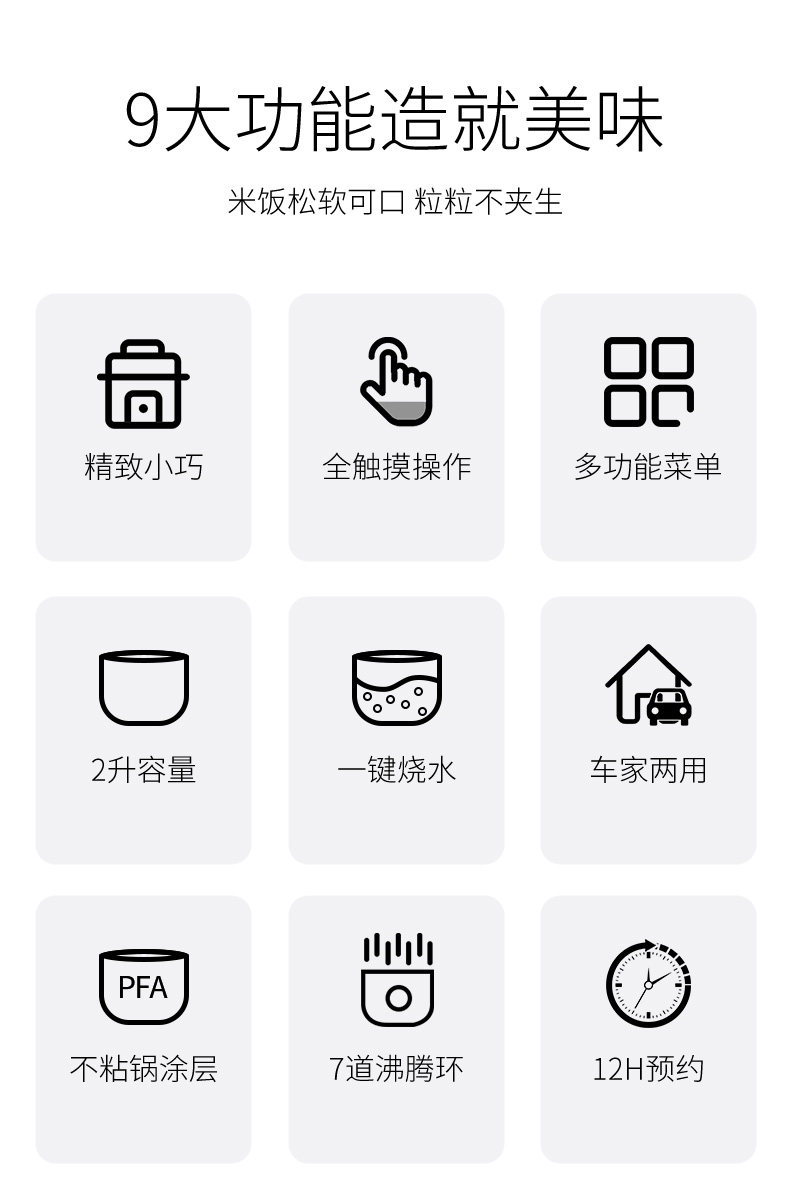 9大功能造就美味

米饭松软可口 粒粒不夹生

精致小巧

全触摸操作

多功能菜单

2升容量

一键烧水

车家两用

PFA

不粘锅涂层

7道沸腾环

12H预约