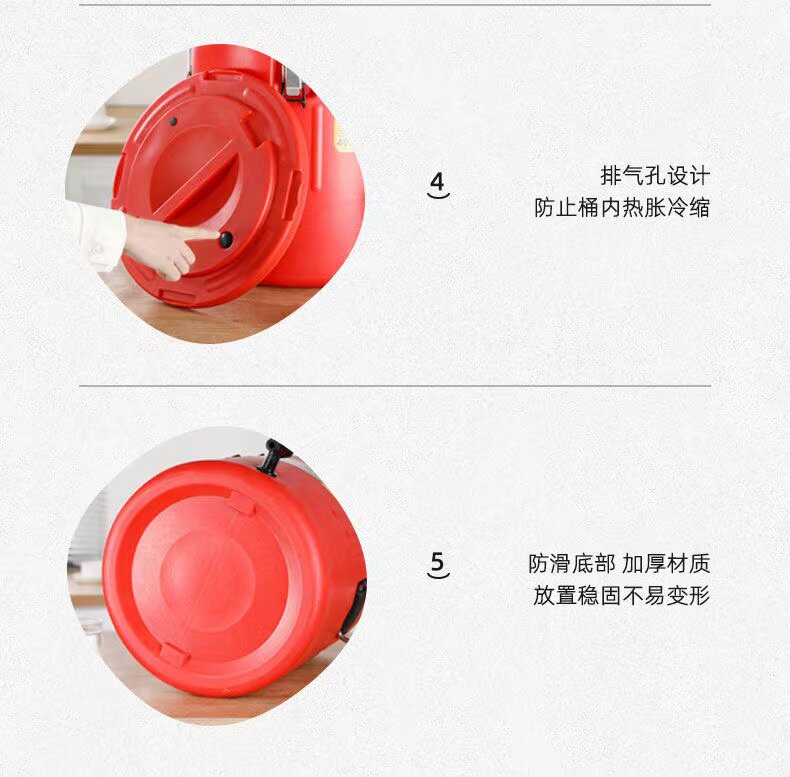 4

排气孔设计
防止桶内热胀冷缩

5

防滑底部 加厚材质
放置稳固不易变形