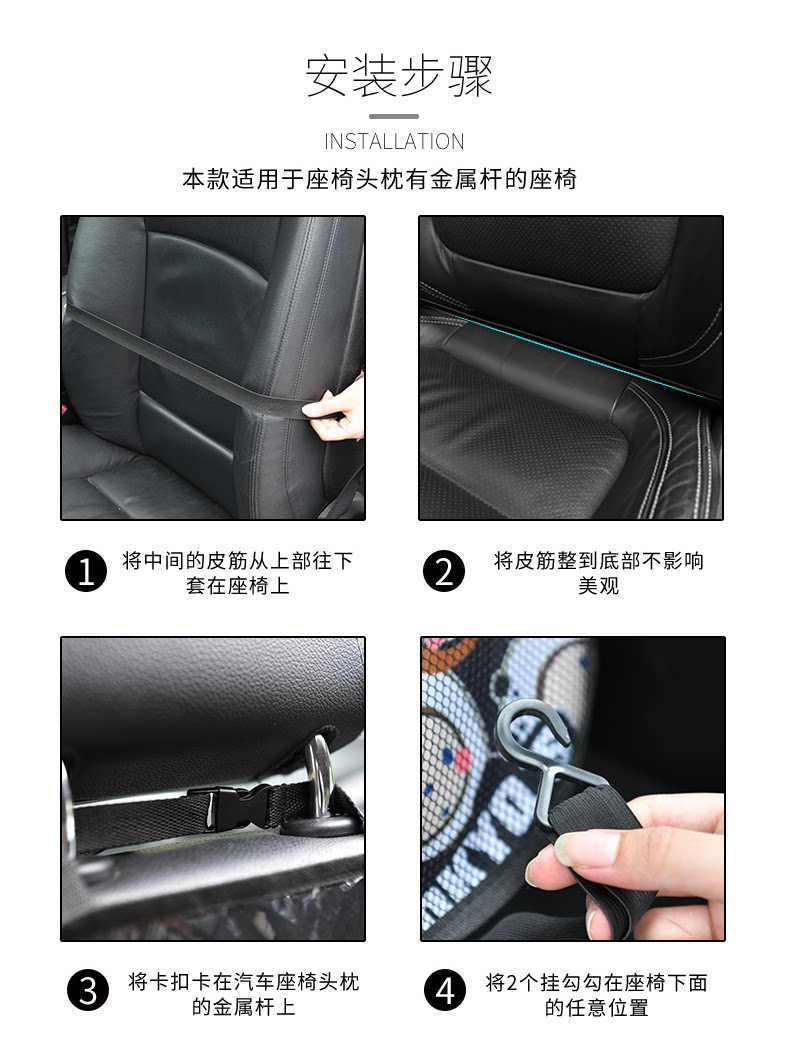 安装步骤

INSTALLATION

本款适用于座椅头枕有金属杆的座椅

1 将中间的皮筋从上部往下套在座椅上

2 将皮筋整到底部不影响美观

3 将卡扣卡在汽车座椅头枕的金属杆上

4 将2个挂勾勾在座椅下面的任意位置