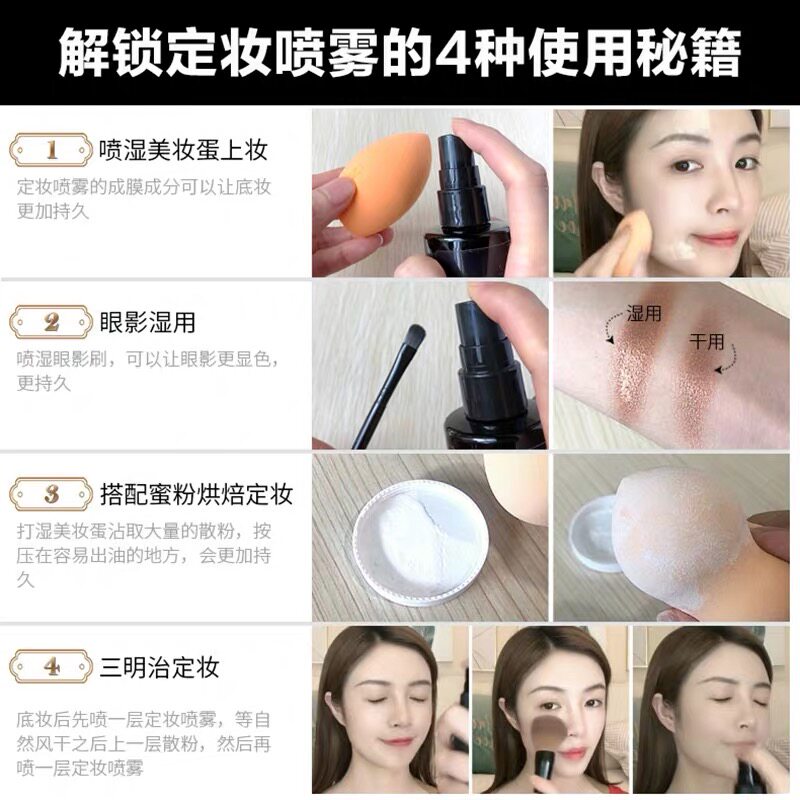 解锁定妆喷雾的4种使用秘籍

1 喷湿美妆蛋上妆

定妆喷雾的成膜成分可以让底妆更加持久

2 眼影湿用

喷湿眼影刷，可以让眼影更显色，更持久

湿用

干用

3 搭配蜜粉烘焙定妆

打湿美妆蛋沾取大量的散粉，按压在容易出油的地方，会更加持久

4 三明治定妆

底妆后先喷一层定妆喷雾，等自然风干之后上一层散粉，然后再喷一层定妆喷雾