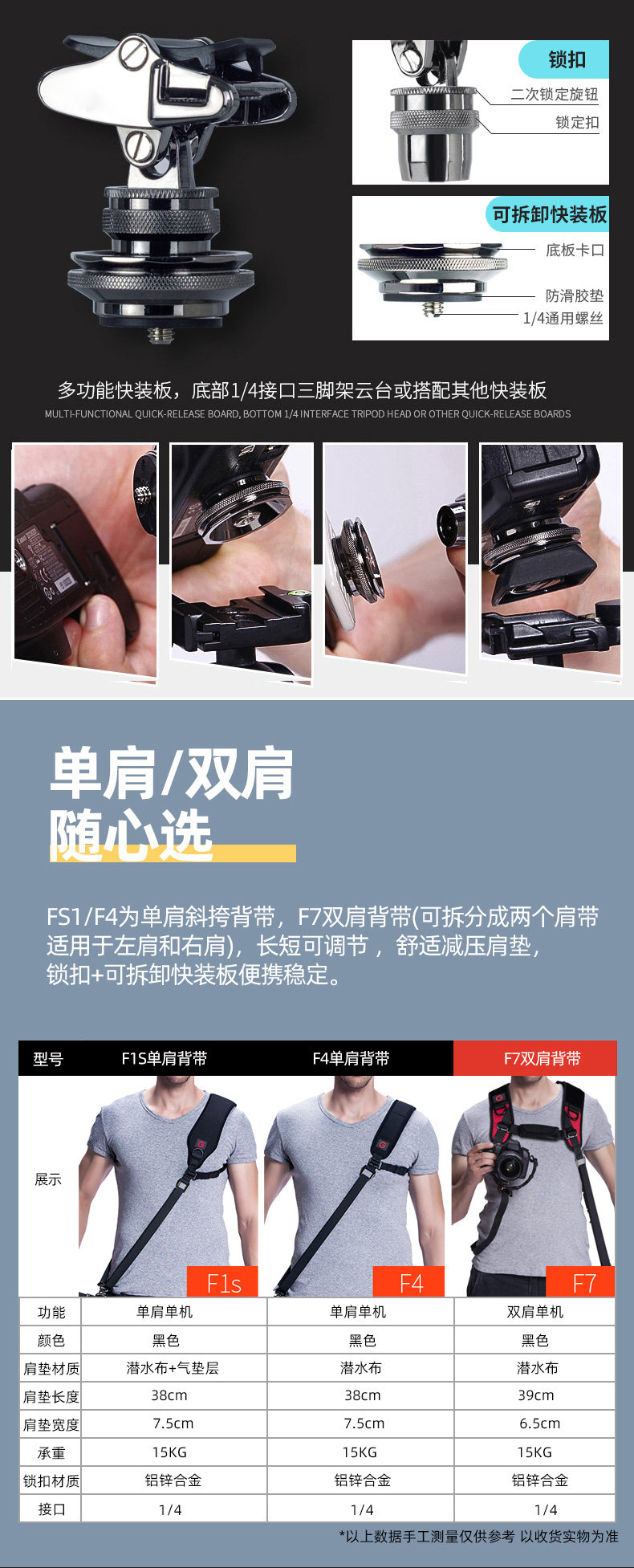 锁扣
二次锁定旋钮
锁定扣

可拆卸快装板
底板卡口
防滑胶垫
1/4通用螺丝

多功能快装板，底部1/4接口三脚架云台或搭配其他快装板
MULTI-FUNCTIONAL QUICK-RELEASE BOARD, BOTTOM 1/4 INTERFACE TRIPOD HEAD OR OTHER QUICK-RELEASE BOARDS

单肩/双肩
随心选

FS1/F4为单肩斜挎背带，F7双肩背带(可拆分成两个肩带适用于左肩和右肩)，长短可调节，舒适减压肩垫，锁扣+可拆卸快装板便携稳定。

| 型号 | F1S单肩背带 | F4单肩背带 | F7双肩背带 |
|---|---|---|---|
| 展示 | F1s | F4 | F7 |
| 功能 | 单肩单机 | 单肩单机 | 双肩单机 |
| 颜色 | 黑色 | 黑色 | 黑色 |
| 肩垫材质 | 潜水布+气垫层 | 潜水布 | 潜水布 |
| 肩垫长度 | 38cm | 38cm | 39cm |
| 肩垫宽度 | 7.5cm | 7.5cm | 6.5cm |
| 承重 | 15KG | 15KG | 15KG |
| 锁扣材质 | 铝锌合金 | 铝锌合金 | 铝锌合金 |
| 接口 | 1/4 | 1/4 | 1/4 |

*以上数据手工测量仅供参考 以收货实物为准