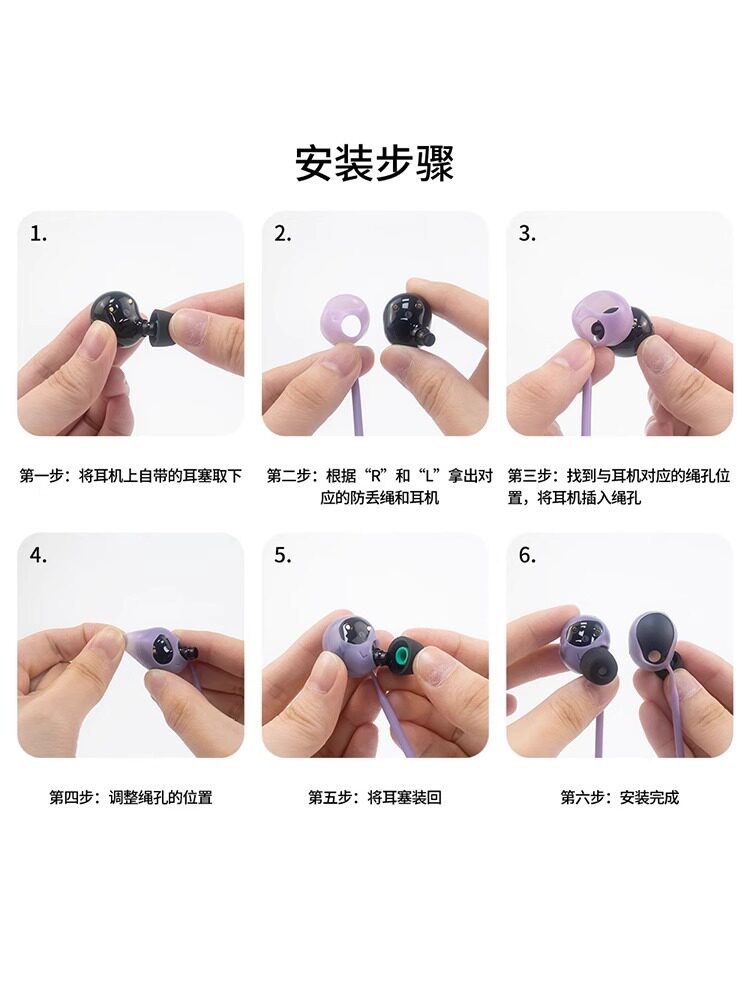 安装步骤

1.

第一步：将耳机上自带的耳塞取下

2.

第二步：根据“R”和“L”拿出对应的防丢绳和耳机

3.

第三步：找到与耳机对应的绳孔位置，将耳机插入绳孔

4.

第四步：调整绳孔的位置

5.

第五步：将耳塞装回

6.

第六步：安装完成