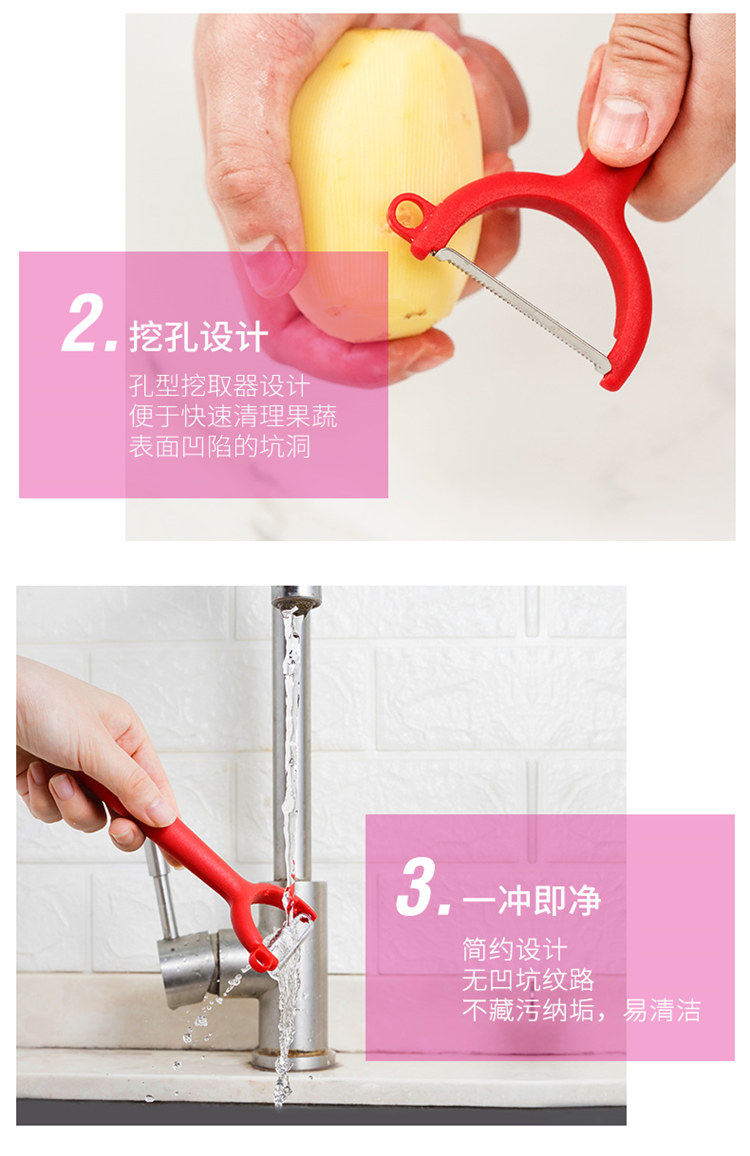 2. 挖孔设计

孔型挖取器设计
便于快速清理果蔬
表面凹陷的坑洞

3. 一冲即净

简约设计
无凹坑纹路
不藏污纳垢，易清洁