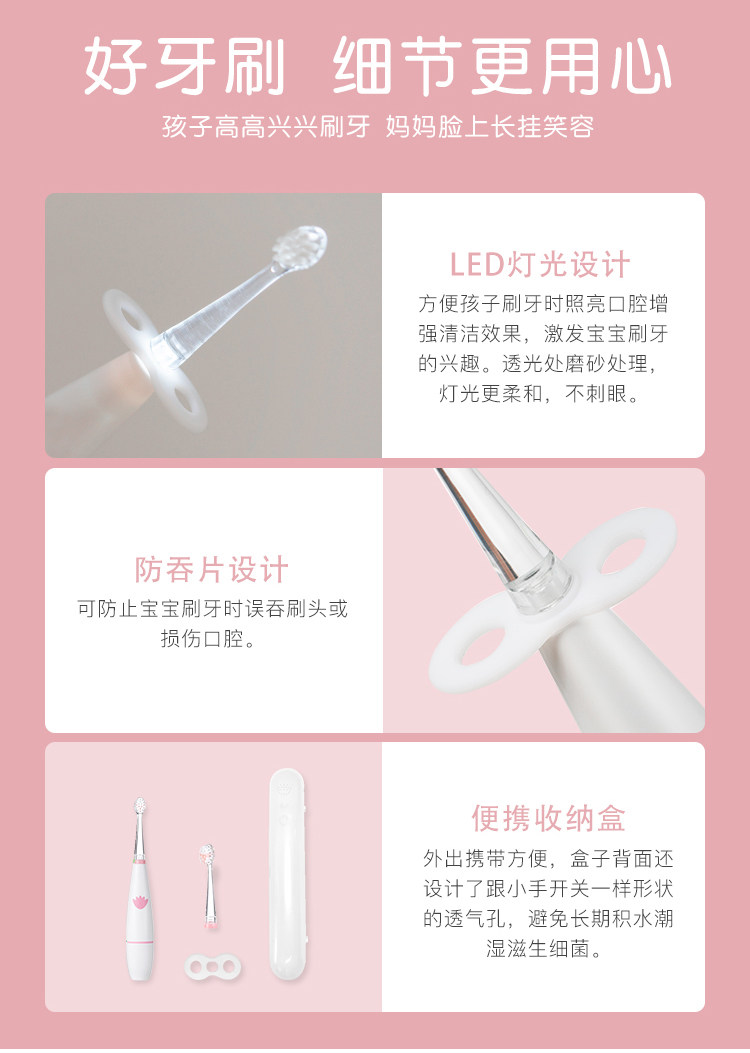 好牙刷 细节更用心

孩子高高兴兴刷牙 妈妈脸上长挂笑容

LED灯光设计

方便孩子刷牙时照亮口腔增强清洁效果，激发宝宝刷牙的兴趣。透光处磨砂处理，灯光更柔和，不刺眼。

防吞片设计

可防止宝宝刷牙时误吞刷头或损伤口腔。

便携收纳盒

外出携带方便，盒子背面还设计了跟小手开关一样形状的透气孔，避免长期积水潮湿滋生细菌。