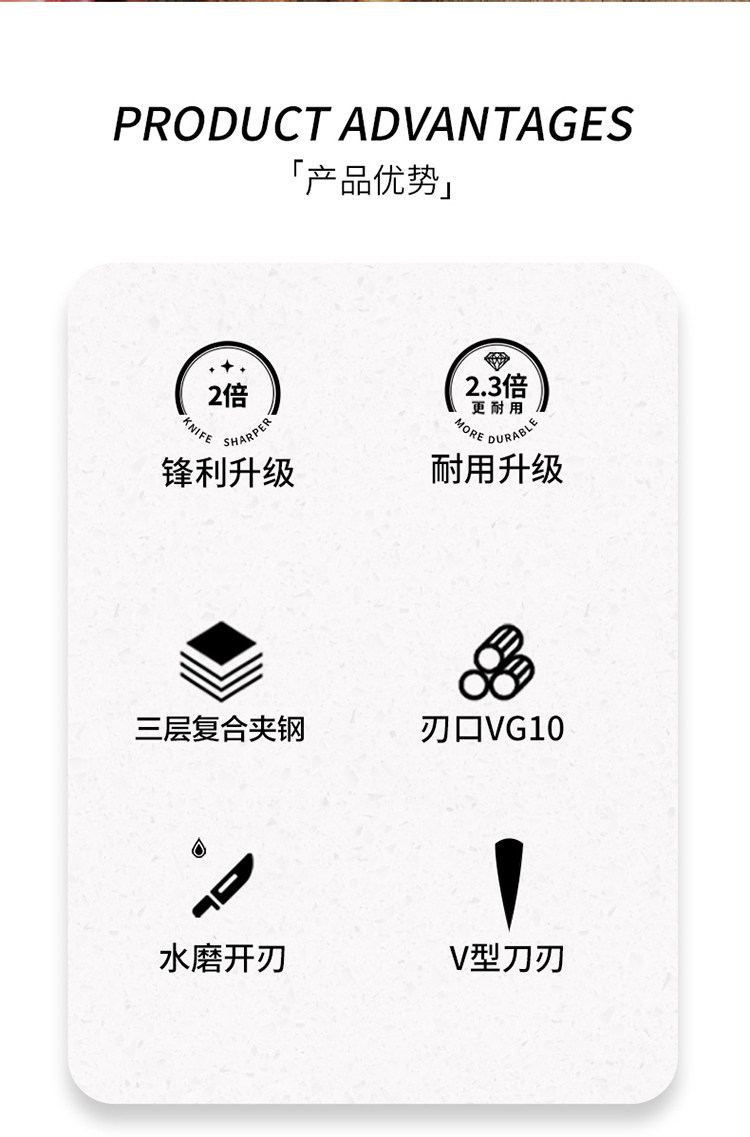 PRODUCT ADVANTAGES
「产品优势」

2倍
KNIFE SHARPER
锋利升级

2.3倍
更耐用
MORE DURABLE
耐用升级

三层复合夹钢

刃口VG10

水磨开刃

V型刀刃