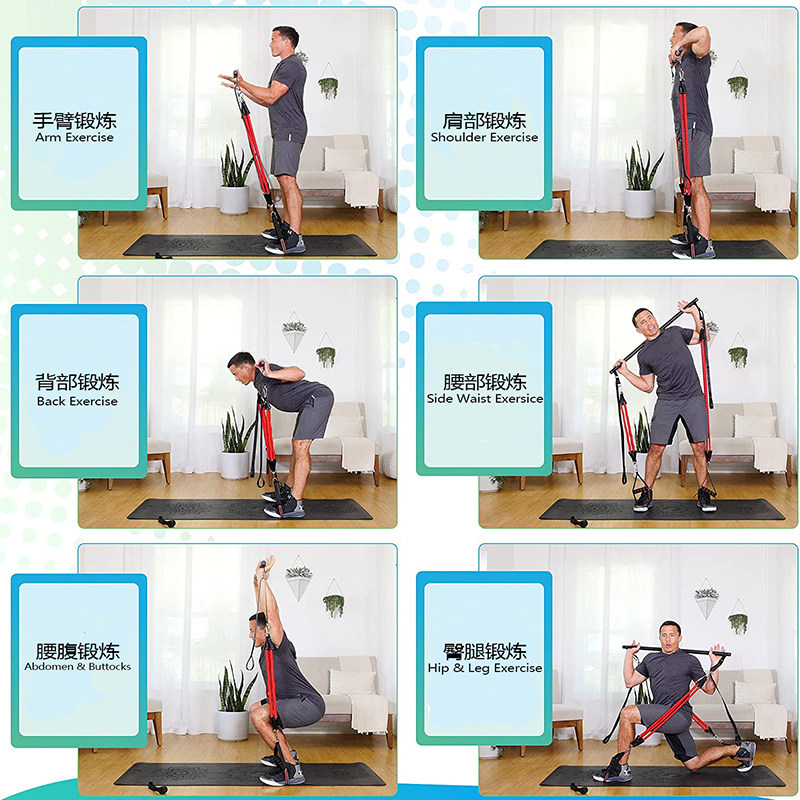 手臂锻炼
Arm Exercise

肩部锻炼
Shoulder Exercise

背部锻炼
Back Exercise

腰部锻炼
Side Waist Exersice

腰腹锻炼
Abdomen & Buttocks

臀腿锻炼
Hip & Leg Exercise