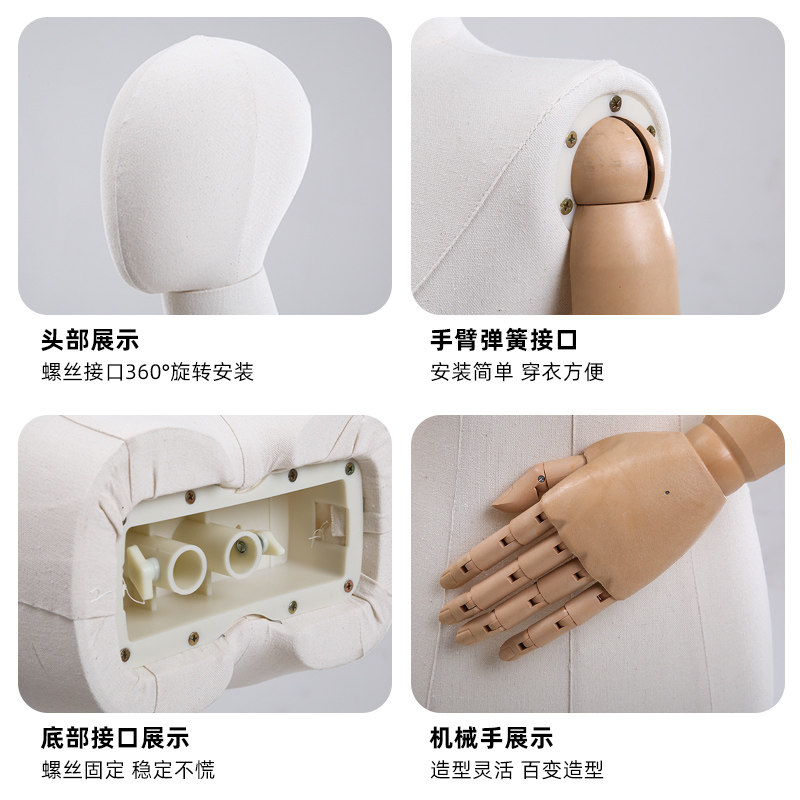 头部展示
螺丝接口360°旋转安装

手臂弹簧接口
安装简单 穿衣方便

底部接口展示
螺丝固定 稳定不慌

机械手展示
造型灵活 百变造型