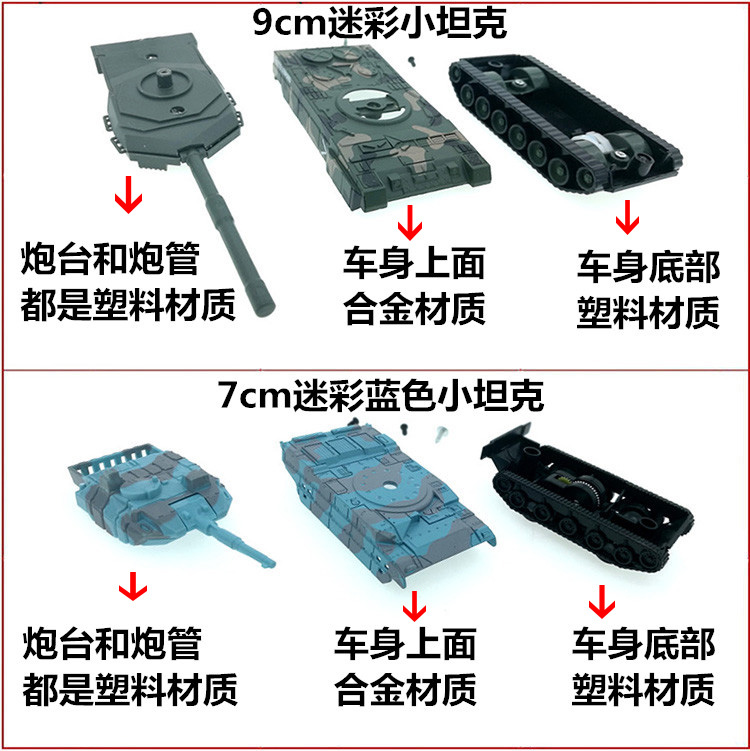 9cm迷彩小坦克

炮台和炮管
都是塑料材质

车身上面
合金材质

车身底部
塑料材质

7cm迷彩蓝色小坦克

炮台和炮管
都是塑料材质

车身上面
合金材质

车身底部
塑料材质