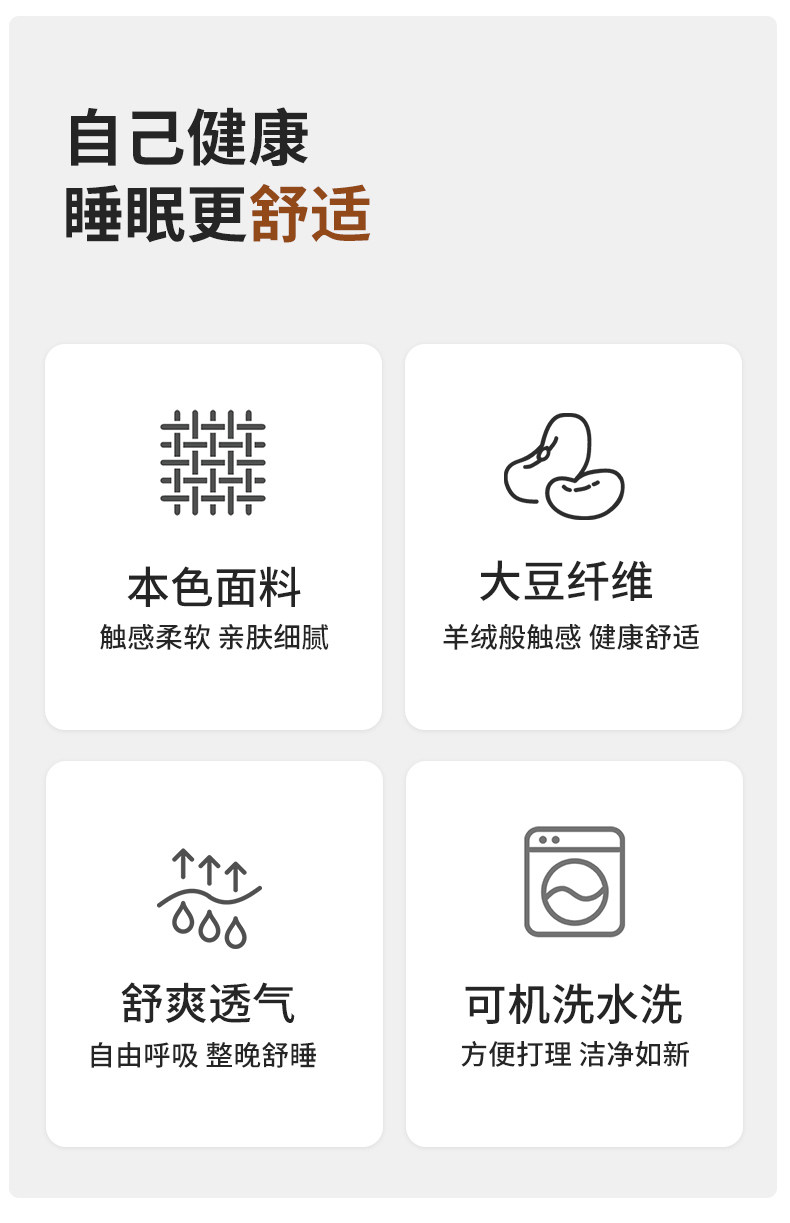 自己健康
睡眠更舒适

本色面料
触感柔软 亲肤细腻

大豆纤维
羊绒般触感 健康舒适

舒爽透气
自由呼吸 整晚舒睡

可机洗水洗
方便打理 洁净如新