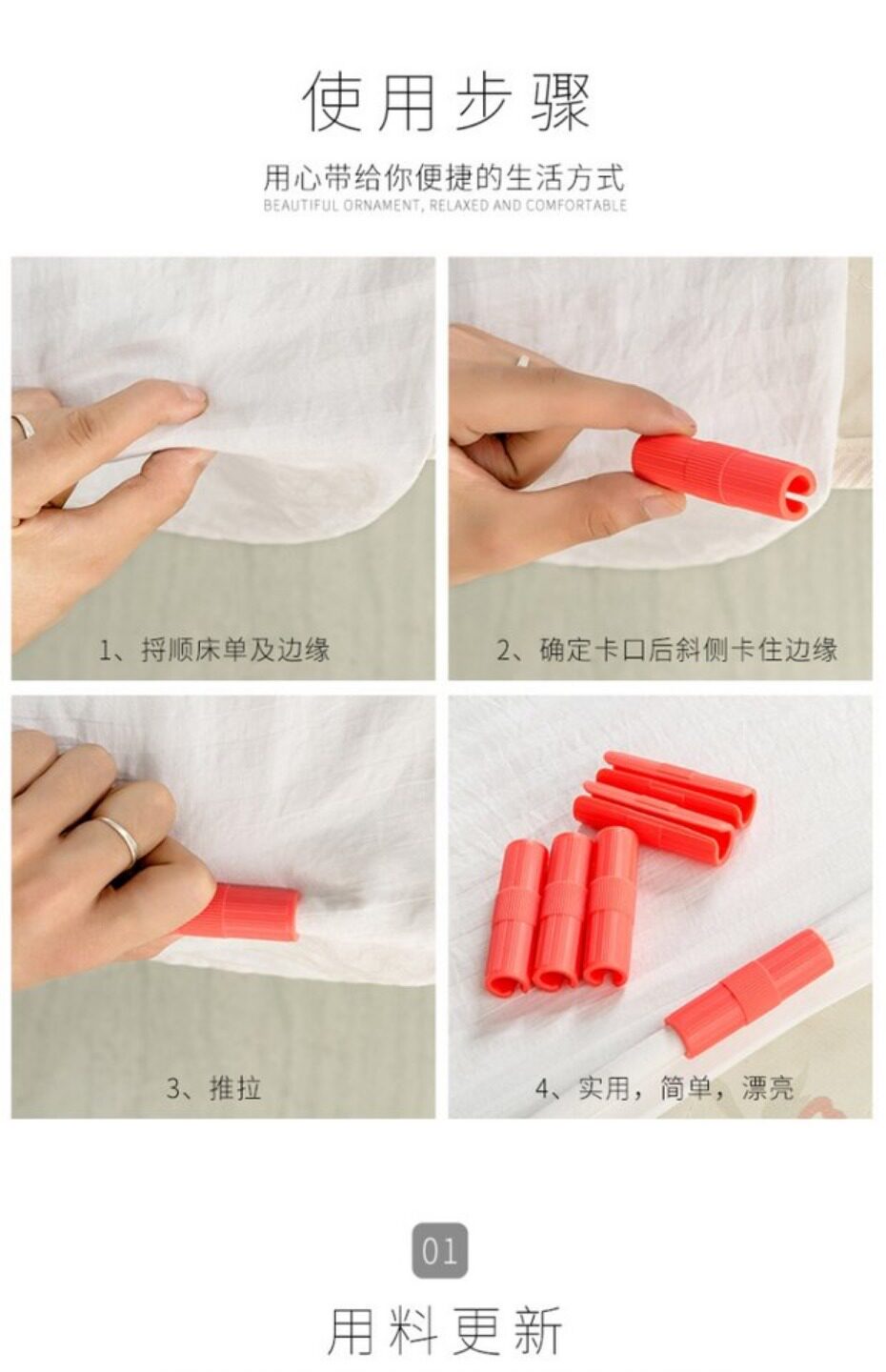 使用步骤

用心带给你便捷的生活方式
BEAUTIFUL ORNAMENT, RELAXED AND COMFORTABLE

1、捋顺床单及边缘

2、确定卡口后斜侧卡住边缘

3、推拉

4、实用，简单，漂亮

01

用料更新