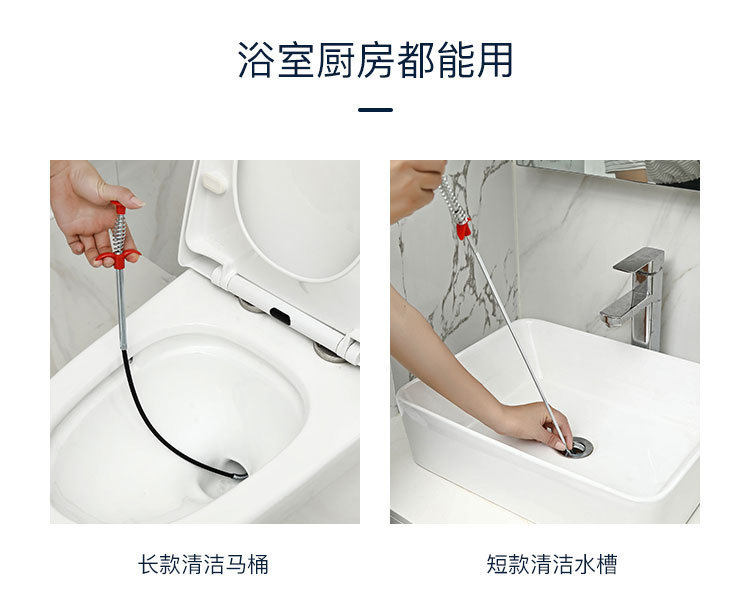 浴室厨房都能用

长款清洁马桶

短款清洁水槽