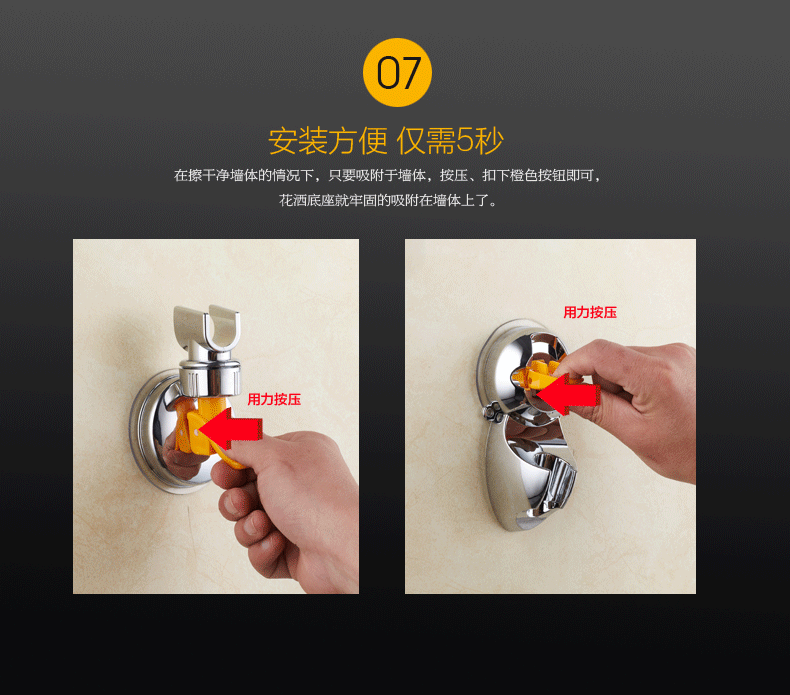 07

安装方便 仅需5秒

在擦干净墙体的情况下，只要吸附于墙体，按压、扣下橙色按钮即可，花洒底座就牢固的吸附在墙体上了。

用力按压

用力按压