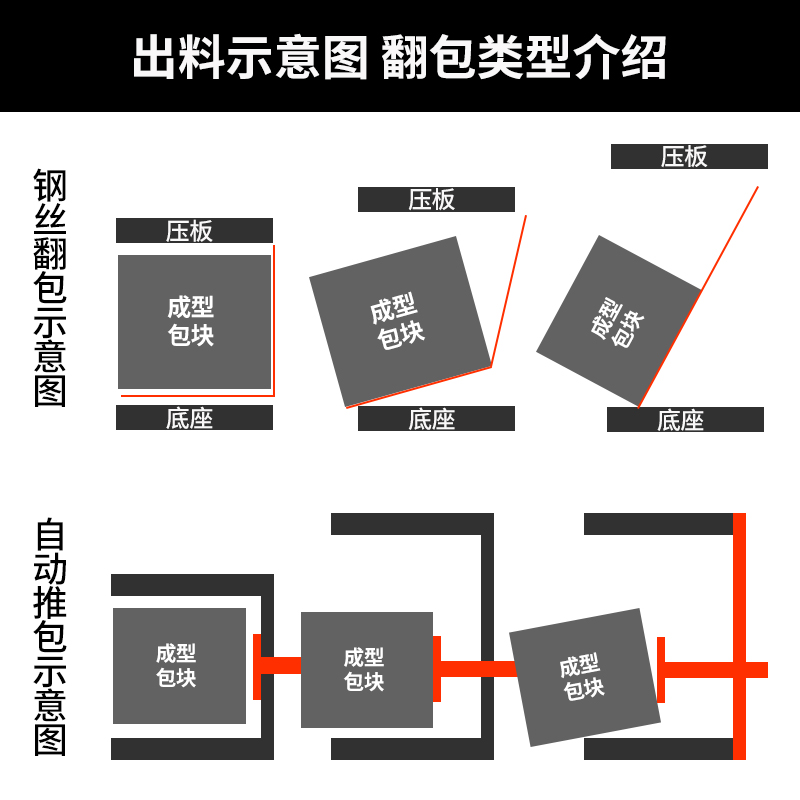 出料示意图 翻包类型介绍

钢丝翻包示意图

压板
成型包块
底座

压板
成型包块
底座

压板
成型包块
底座

自动推包示意图

成型包块

成型包块

成型包块