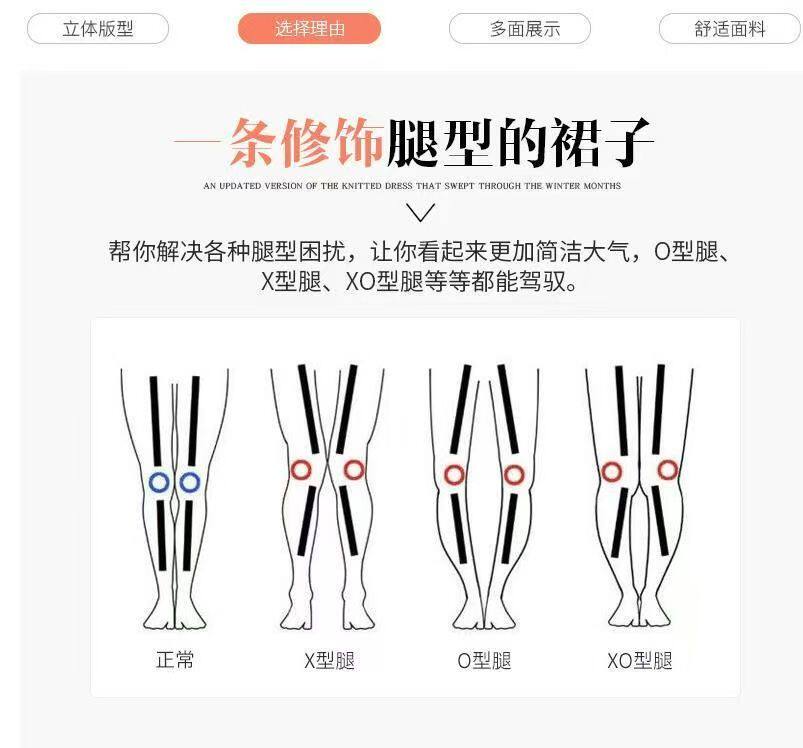 立体版型 选择理由 多面展示 舒适面料

一条修饰腿型的裙子

AN UPDATED VERSION OF THE KNITTED DRESS THAT SWEPT THROUGH THE WINTER MONTHS

帮你解决各种腿型困扰，让你看起来更加简洁大气，O型腿、X型腿、XO型腿等等都能驾驭。

正常 X型腿 O型腿 XO型腿