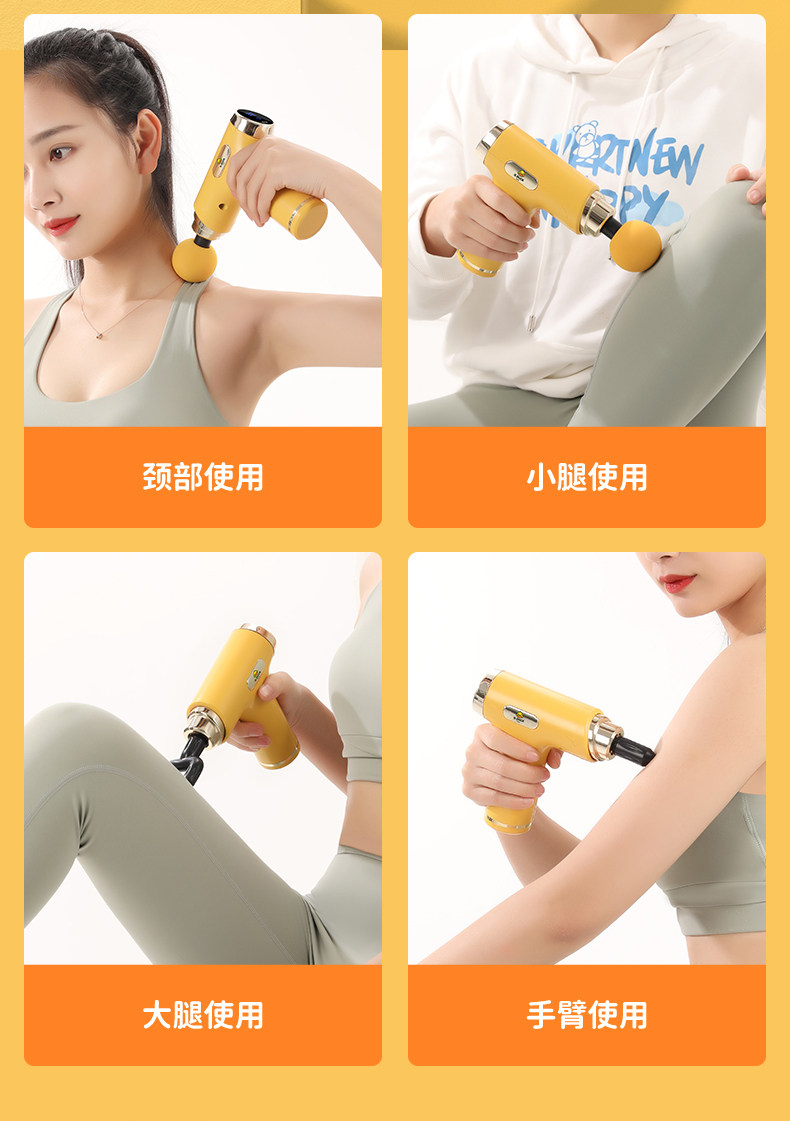 颈部使用

小腿使用

大腿使用

手臂使用