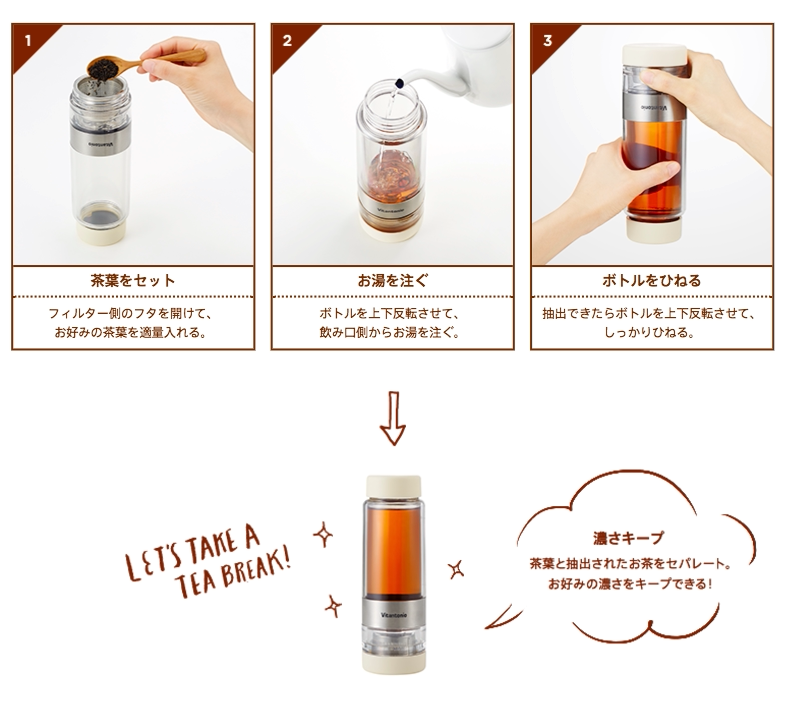 1

Vitantonio

茶葉をセット

フィルター側のフタを開けて、お好みの茶葉を適量入れる。

2

Vitantonio

お湯を注ぐ

ボトルを上下反転させて、飲み口側からお湯を注ぐ。

3

Vitantonio

ボトルをひねる

抽出できたらボトルを上下反転させて、しっかりひねる。

LET'S TAKE A TEA BREAK!

Vitantonio

濃さキープ

茶葉と抽出されたお茶をセパレート。お好みの濃さをキープできる！