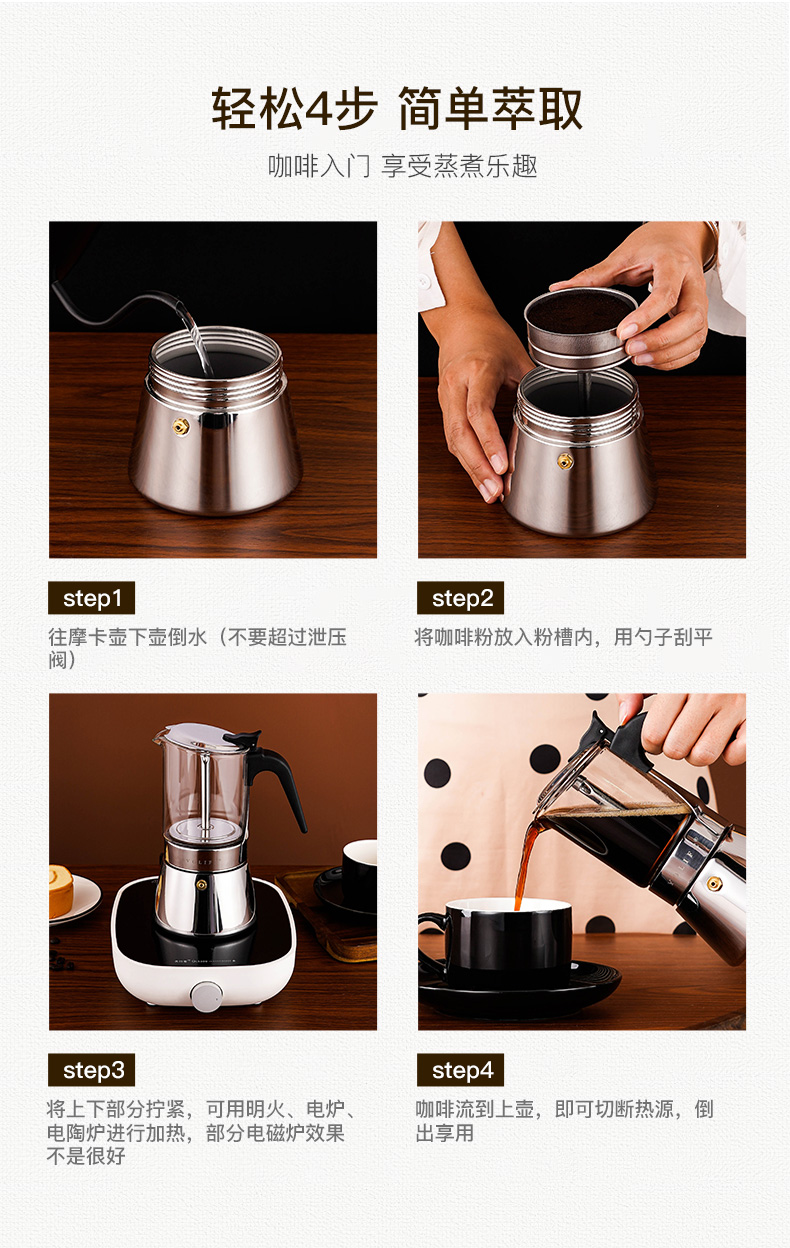 轻松4步 简单萃取

咖啡入门 享受蒸煮乐趣

step1

往摩卡壶下壶倒水（不要超过泄压阀）

step2

将咖啡粉放入粉槽内，用勺子刮平

step3

将上下部分拧紧，可用明火、电炉、电陶炉进行加热，部分电磁炉效果不是很好

step4

咖啡流到上壶，即可切断热源，倒出享用