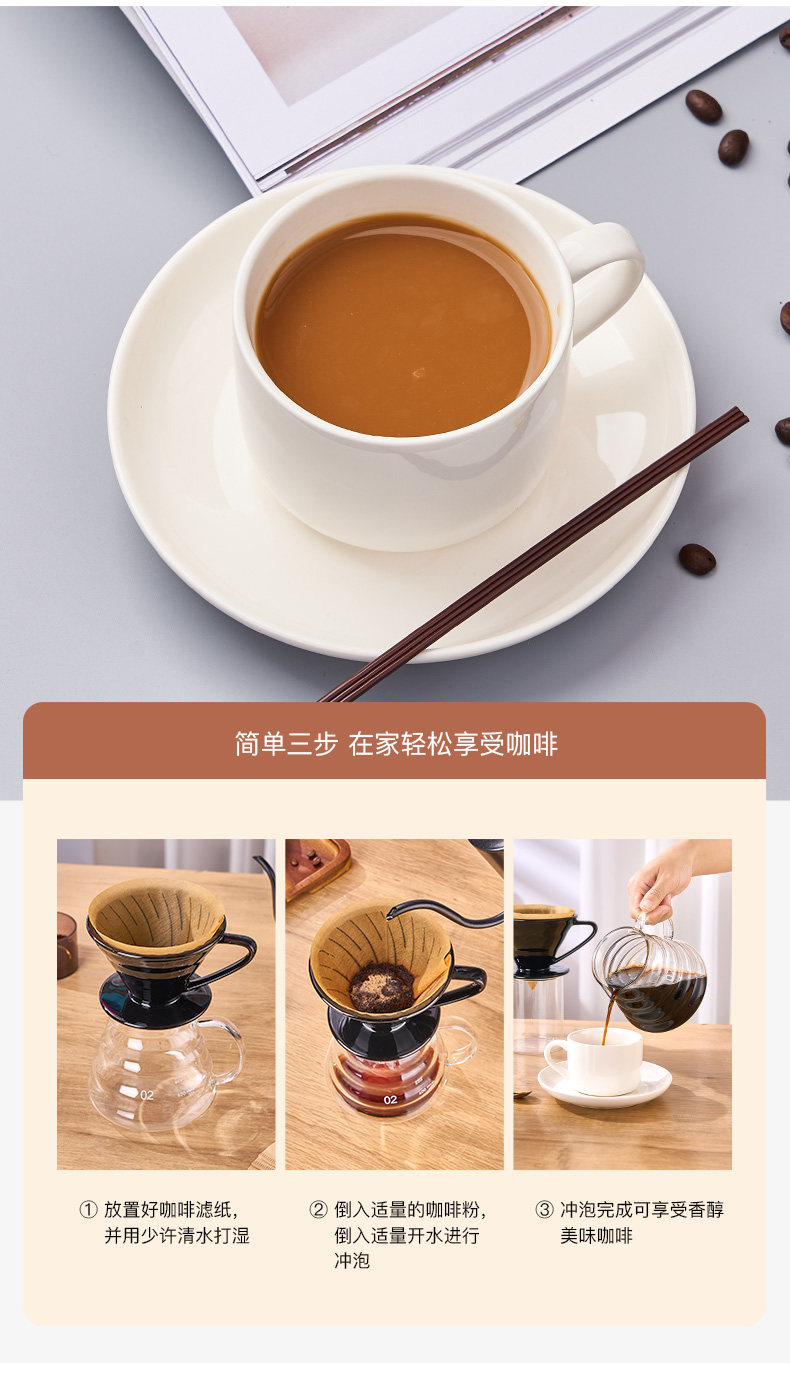 简单三步 在家轻松享受咖啡

02

02

① 放置好咖啡滤纸，并用少许清水打湿

② 倒入适量的咖啡粉，倒入适量开水进行冲泡

③ 冲泡完成可享受香醇美味咖啡