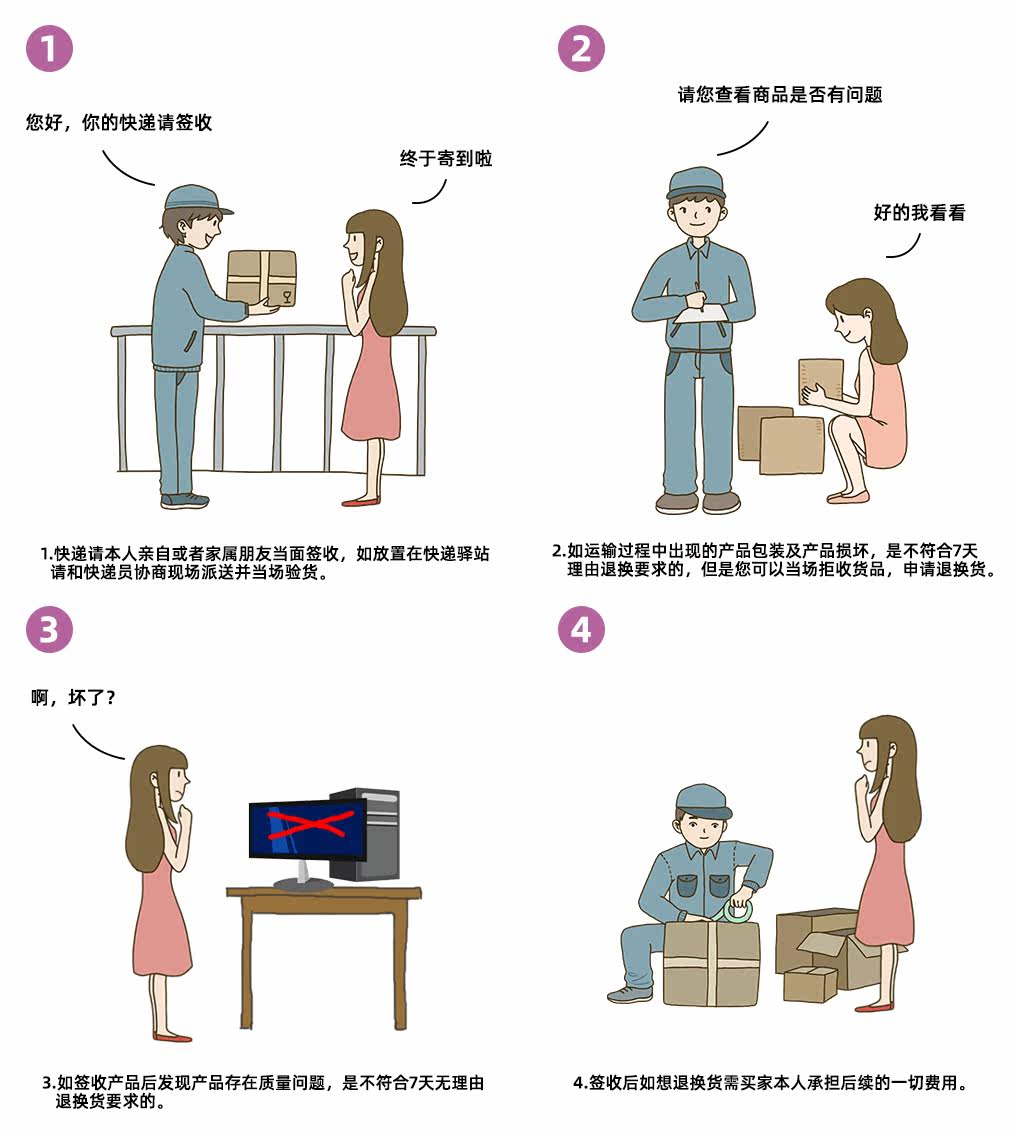 1

您好，你的快递请签收

终于寄到啦

1.快递请本人亲自或者家属朋友当面签收，如放置在快递驿站请和快递员协商现场派送并当场验货。

2

请您查看商品是否有问题

好的我看看

2.如运输过程中出现的产品包装及产品损坏，是不符合7天理由退换要求的，但是您可以当场拒收货品，申请退换货。

3

啊，坏了？

3.如签收产品后发现产品存在质量问题，是不符合7天无理由退换货要求的。

4

4.签收后如想退换货需买家本人承担后续的一切费用。