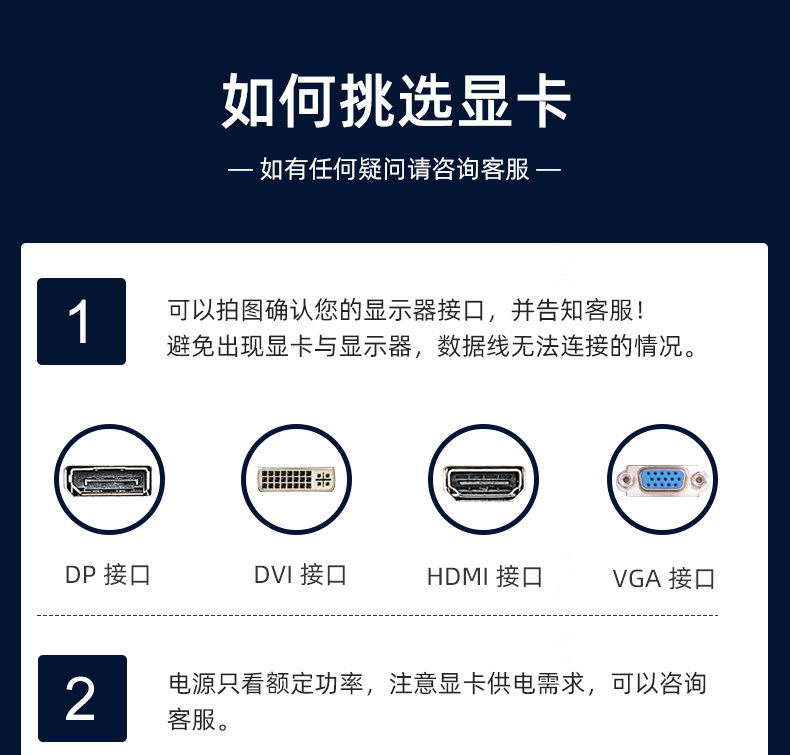 如何挑选显卡

— 如有任何疑问请咨询客服 —

1

可以拍图确认您的显示器接口，并告知客服！
避免出现显卡与显示器，数据线无法连接的情况。

DP 接口

DVI 接口

HDMI 接口

VGA 接口

2

电源只看额定功率，注意显卡供电需求，可以咨询客服。